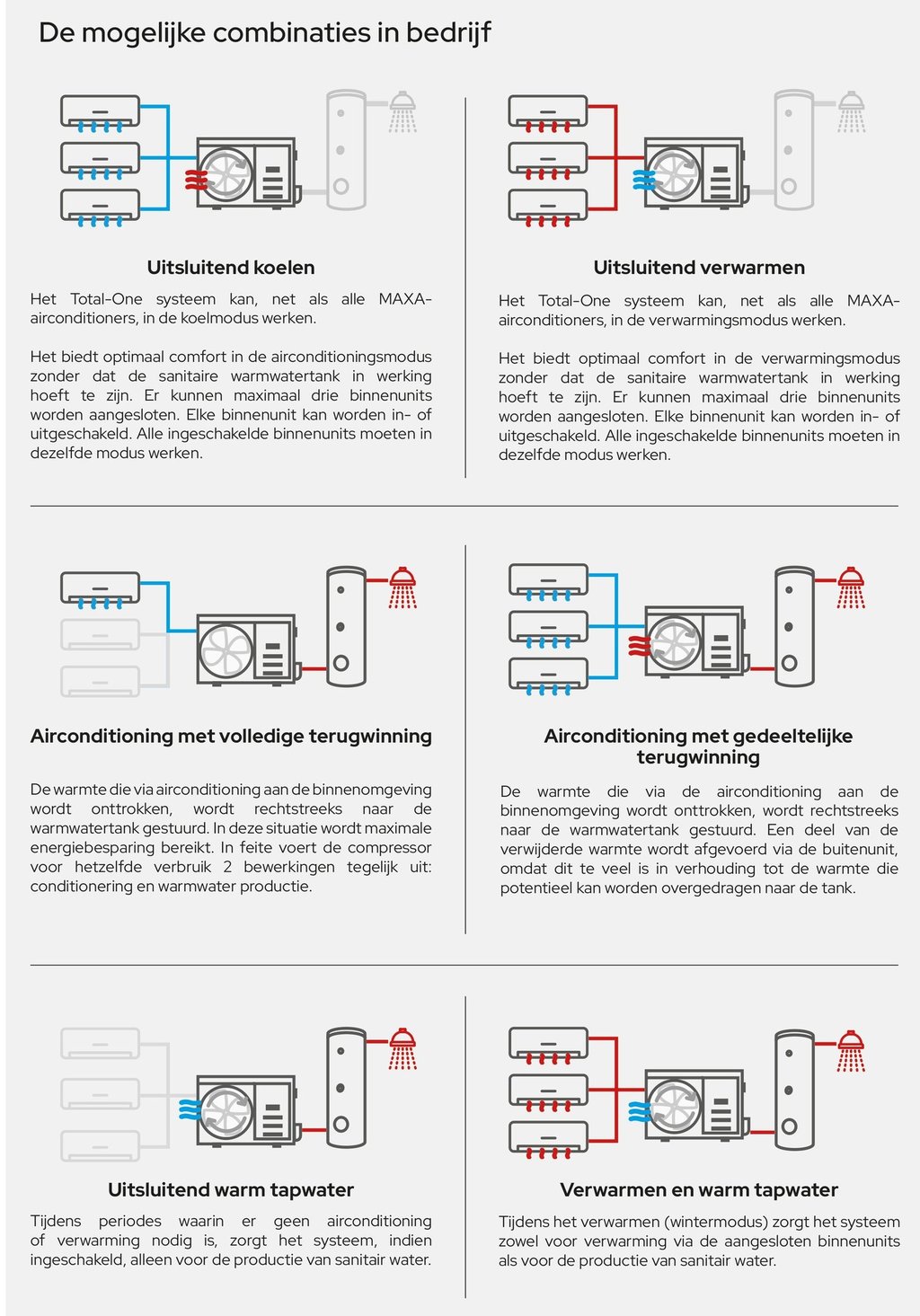 De mogelijke combinaties in bedrijf

Uitsluitend koelen

Het Total-One systeem kan, net als alle MAXA-airconditioners, in de koelmodus werken.

Het biedt optimaal comfort in de airconditioningsmodus zonder dat de sanitaire warmwatertank in werking hoeft te zijn. Er kunnen maximaal drie binnenunits worden aangesloten. Elke binnenunit kan worden in- of uitgeschakeld. Alle ingeschakelde binnenunits moeten in dezelfde modus werken.

Uitsluitend verwarmen

Het Total-One systeem kan, net als alle MAXA-airconditioners, in de verwarmingsmodus werken.

Het biedt optimaal comfort in de verwarmingsmodus zonder dat de sanitaire warmwatertank in werking hoeft te zijn. Er kunnen maximaal drie binnenunits worden aangesloten. Elke binnenunit kan worden in- of uitgeschakeld. Alle ingeschakelde binnenunits moeten in dezelfde modus werken.

Airconditioning met volledige terugwinning

De warmte die via airconditioning aan de binnenomgeving wordt onttrokken, wordt rechtstreeks naar de warmwatertank gestuurd. In deze situatie wordt maximale energiebesparing bereikt. In feite voert de compressor voor hetzelfde verbruik 2 bewerkingen tegelijk uit: conditionering en warmwater productie.

Airconditioning met gedeeltelijke terugwinning

De warmte die via de airconditioning aan de binnenomgeving wordt onttrokken, wordt rechtstreeks naar de warmwatertank gestuurd. Een deel van de verwijderde warmte wordt afgevoerd via de buitenunit, omdat dit te veel is in verhouding tot de warmte die potentieel kan worden overgedragen naar de tank.

Uitsluitend warm tapwater

Tijdens periodes waarin er geen airconditioning of verwarming nodig is, zorgt het systeem, indien ingeschakeld, alleen voor de productie van sanitair water.

Verwarmen en warm tapwater

Tijdens het verwarmen (wintermodus) zorgt het systeem zowel voor verwarming via de aangesloten binnenunits als voor de productie van sanitair water.