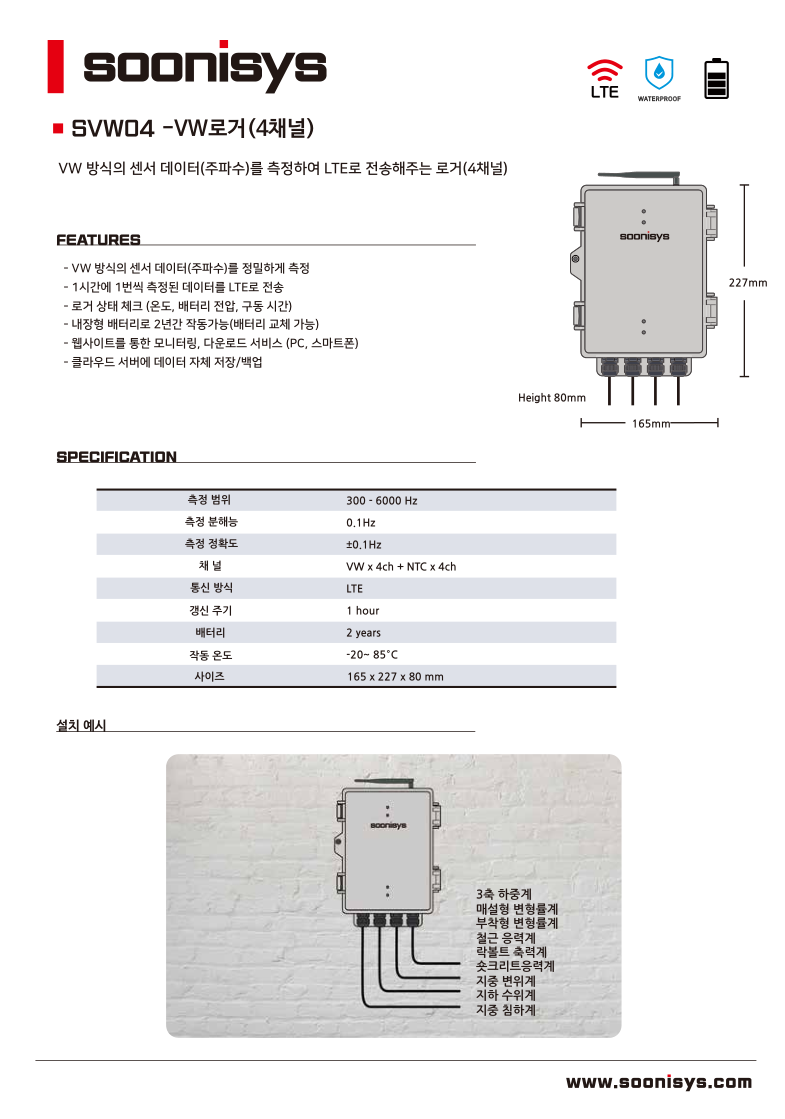 soonisys

LTE

WATERPROOF

SVW04 -VW로거(4채널)

VW 방식의 센서 데이터(주파수)를 측정하여 LTE로 전송해주는 로거(4채널)

FEATURES

- VW 방식의 센서 데이터(주파수)를 정밀하게 측정
- 1시간에 1번씩 측정된 데이터를 LTE로 전송
- 로거 상태 체크 (온도, 배터리 전압, 구동 시간)
- 내장형 배터리로 2년간 작동가능(배터리 교체 가능)
- 웹사이트를 통한 모니터링, 다운로드 서비스 (PC, 스마트폰)
- 클라우드 서버에 데이터 자체 저장/백업

soonisys

227mm

Height 80mm

165mm

SPECIFICATION

| 측정 범위 | 300 - 6000 Hz |
|---|---|
| 측정 분해능 | 0.1Hz |
| 측정 정확도 | ±0.1Hz |
| 채 널 | VW x 4ch + NTC x 4ch |
| 통신 방식 | LTE |
| 갱신 주기 | 1 hour |
| 배터리 | 2 years |
| 작동 온도 | -20~ 85°C |
| 사이즈 | 165 x 227 x 80 mm |

설치 예시

soonisys

3축 하중계
매설형 변형률계
부착형 변형률계
철근 응력계
락볼트 축력계
숏크리트응력계
지중 변위계
지하 수위계
지중 침하계

www.soonisys.com