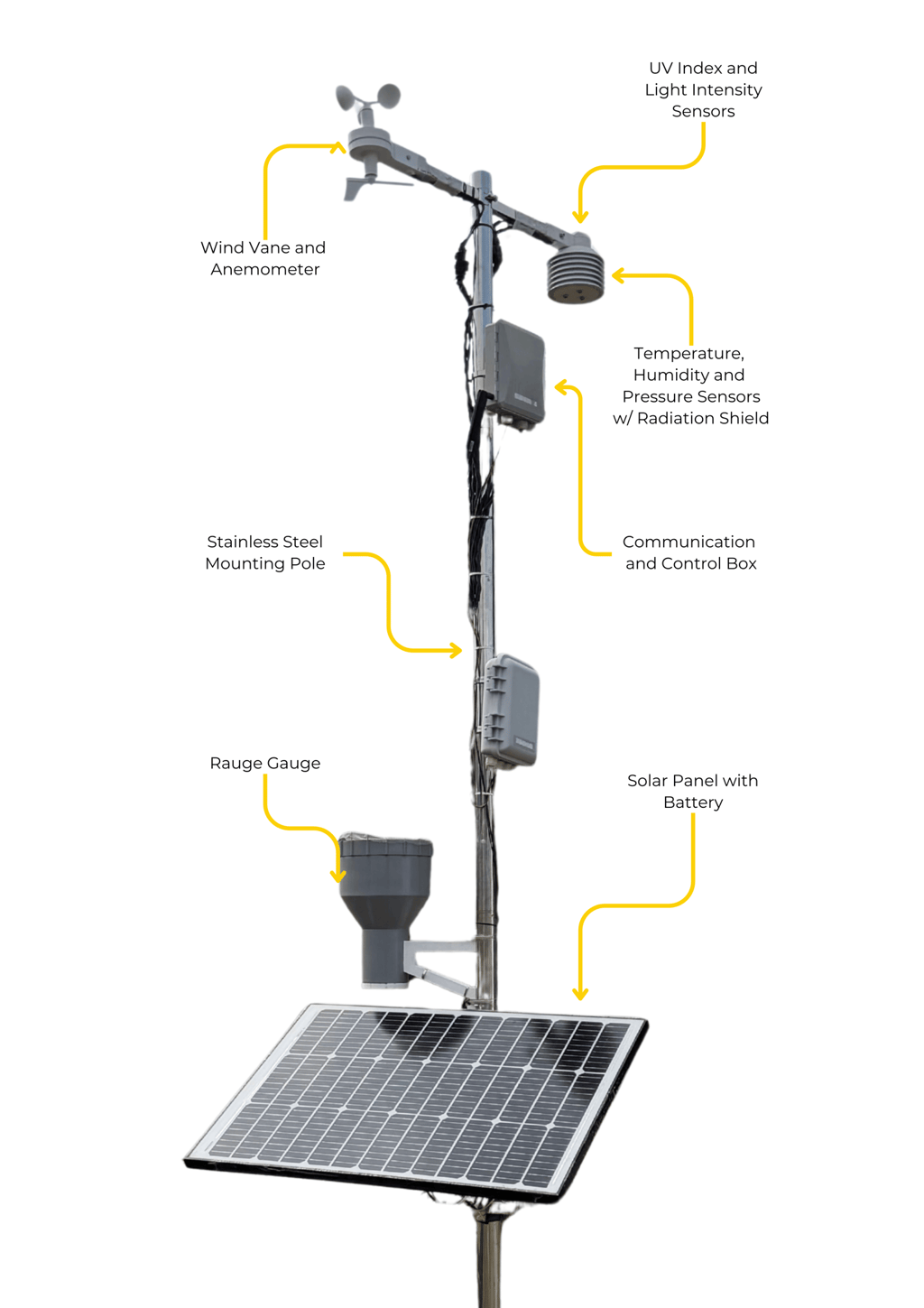 UV Index and Light Intensity Sensors

Wind Vane and Anemometer

Temperature, Humidity and Pressure Sensors w/ Radiation Shield

Stainless Steel Mounting Pole

Communication and Control Box

Rauge Gauge

Solar Panel with Battery