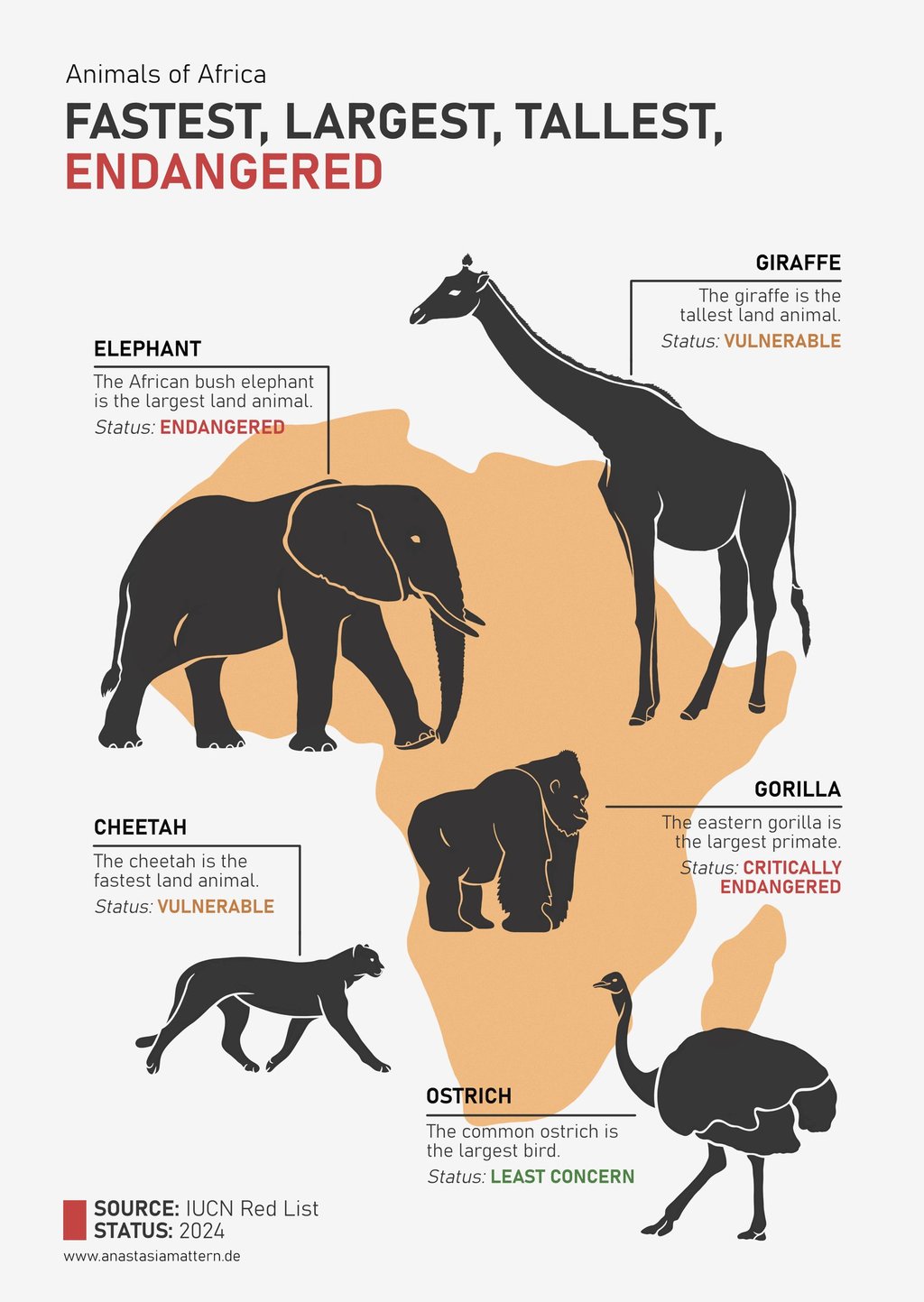 Animals of Africa

FASTEST, LARGEST, TALLEST, ENDANGERED

GIRAFFE
The giraffe is the tallest land animal.
Status: VULNERABLE

ELEPHANT
The African bush elephant is the largest land animal.
Status: ENDANGERED

GORILLA
The eastern gorilla is the largest primate.
Status: CRITICALLY ENDANGERED

CHEETAH
The cheetah is the fastest land animal.
Status: VULNERABLE

OSTRICH
The common ostrich is the largest bird.
Status: LEAST CONCERN

SOURCE: IUCN Red List
STATUS: 2024
www.anastasiamattern.de