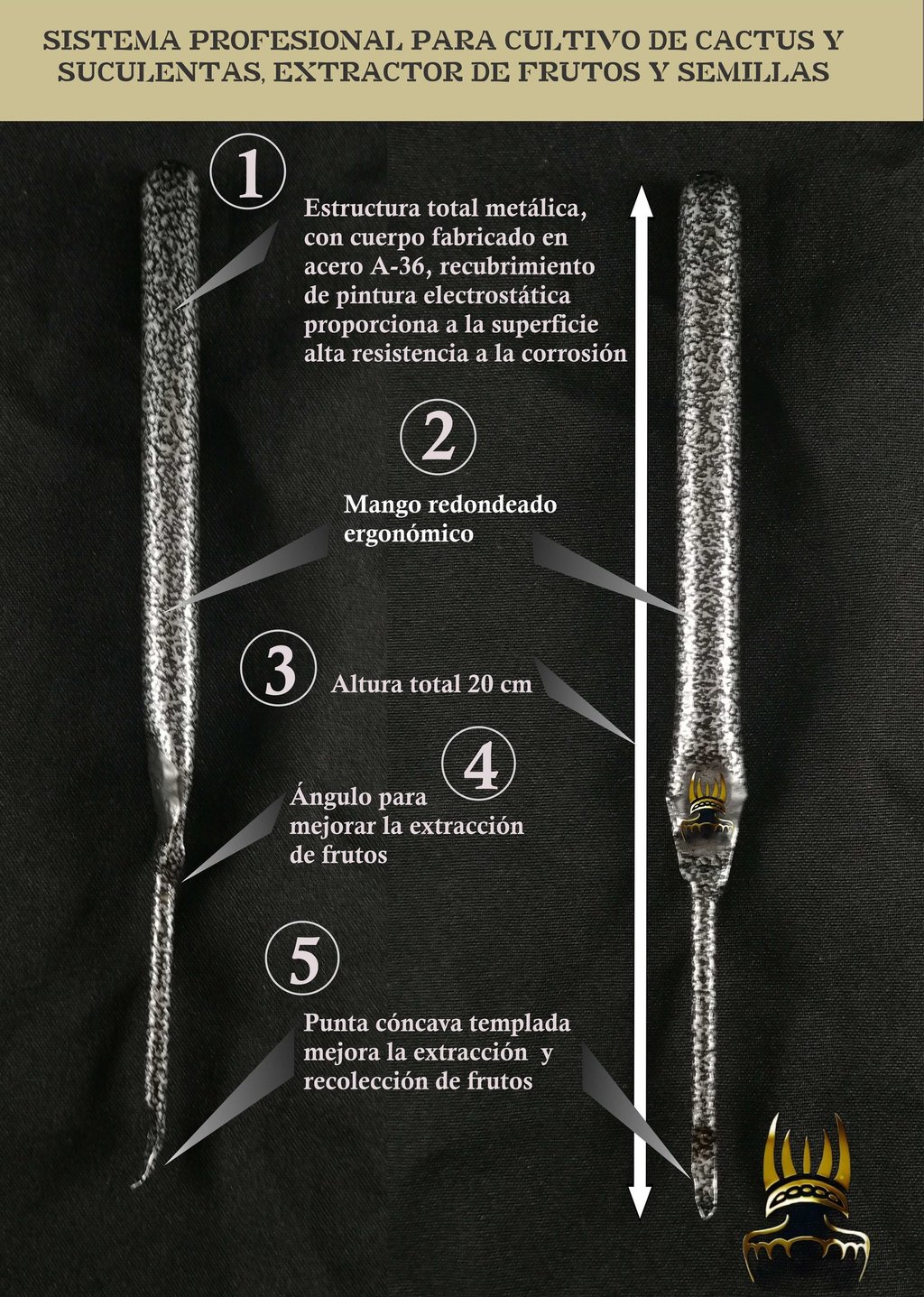 SISTEMA PROFESIONAL PARA CULTIVO DE CACTUS Y SUCULENTAS, EXTRACTOR DE FRUTOS Y SEMILLAS

1

Estructura total metálica, con cuerpo fabricado en acero A-36, recubrimiento de pintura electrostática proporciona a la superficie alta resistencia a la corrosión

2

Mango redondeado ergonómico

3

Altura total 20 cm

4

Ángulo para mejorar la extracción de frutos

5

Punta cóncava templada mejora la extracción y recolección de frutos