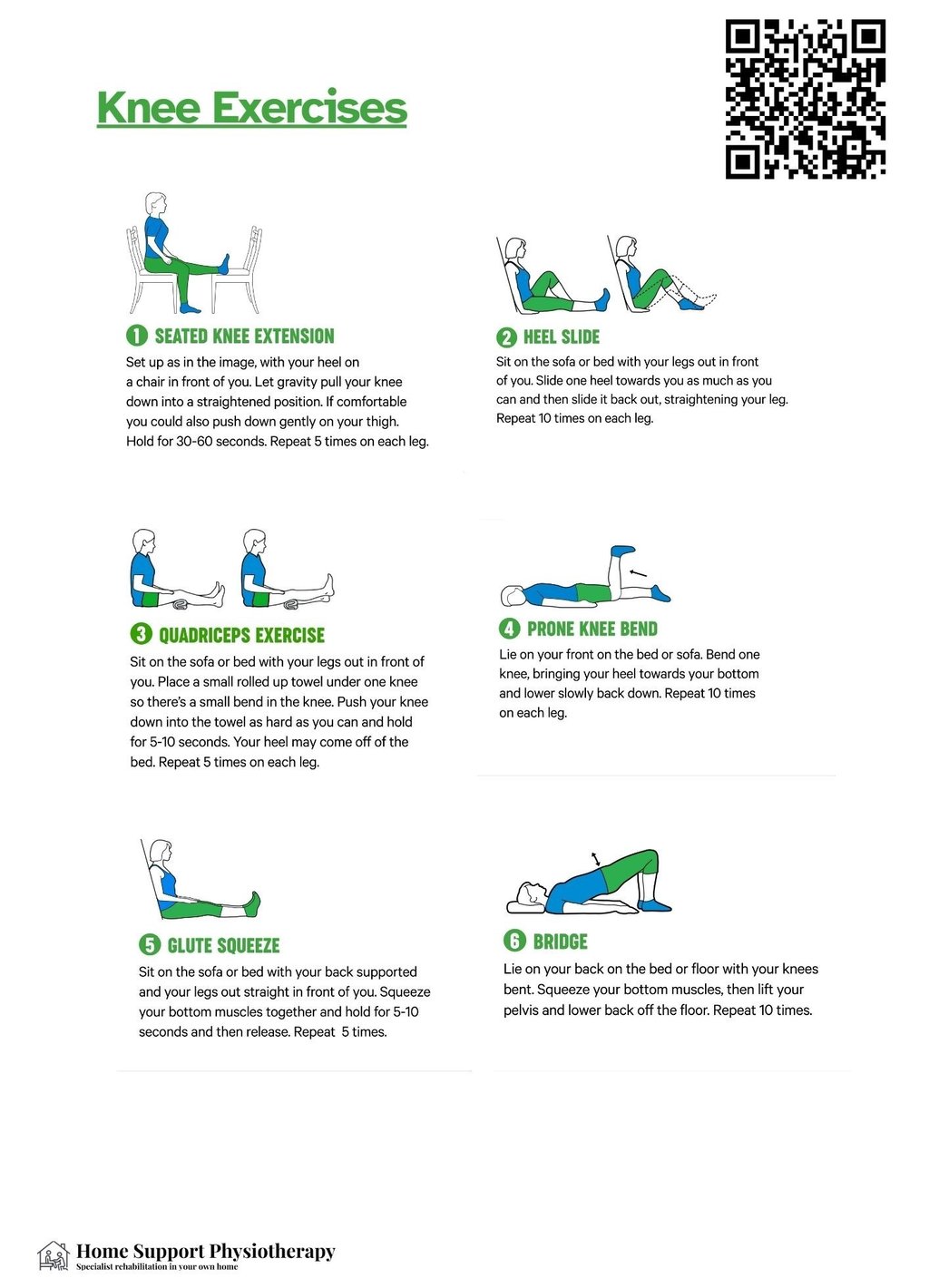 Knee Exercises

1 SEATED KNEE EXTENSION

Set up as in the image, with your heel on a chair in front of you. Let gravity pull your knee down into a straightened position. If comfortable you could also push down gently on your thigh. Hold for 30-60 seconds. Repeat 5 times on each leg.

2 HEEL SLIDE

Sit on the sofa or bed with your legs out in front of you. Slide one heel towards you as much as you can and then slide it back out, straightening your leg. Repeat 10 times on each leg.

3 QUADRICEPS EXERCISE

Sit on the sofa or bed with your legs out in front of you. Place a small rolled up towel under one knee so there's a small bend in the knee. Push your knee down into the towel as hard as you can and hold for 5-10 seconds. Your heel may come off of the bed. Repeat 5 times on each leg.

4 PRONE KNEE BEND

Lie on your front on the bed or sofa. Bend one knee, bringing your heel towards your bottom and lower slowly back down. Repeat 10 times on each leg.

5 GLUTE SQUEEZE

Sit on the sofa or bed with your back supported and your legs out straight in front of you. Squeeze your bottom muscles together and hold for 5-10 seconds and then release. Repeat 5 times.

6 BRIDGE

Lie on your back on the bed or floor with your knees bent. Squeeze your bottom muscles, then lift your pelvis and lower back off the floor. Repeat 10 times.

Home Support Physiotherapy
Specialist rehabilitation in your own home