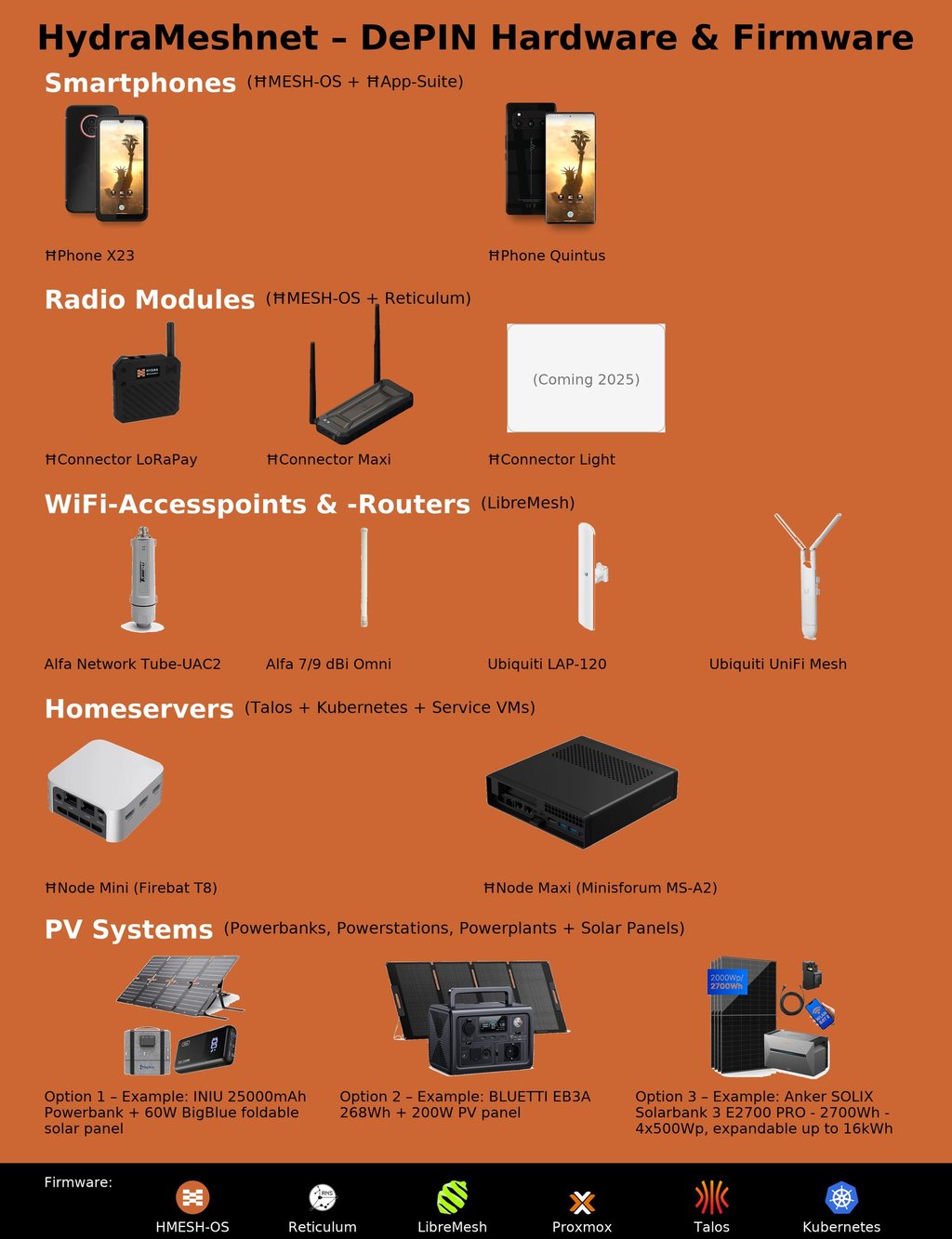 HydraMeshnet – DePIN Hardware & Firmware

Smartphones (ĦMESH-OS + ĦApp-Suite)

ĦPhone X23

ĦPhone Quintus

Radio Modules (ĦMESH-OS + Reticulum)

(Coming 2025)

ĦConnector LoRaPay

ĦConnector Maxi

ĦConnector Light

WiFi-Accesspoints & -Routers (LibreMesh)

Alfa Network Tube-UAC2

Alfa 7/9 dBi Omni

Ubiquiti LAP-120

Ubiquiti UniFi Mesh

Homeservers (Talos + Kubernetes + Service VMs)

ĦNode Mini (Firebat T8)

ĦNode Maxi (Minisforum MS-A2)

PV Systems (Powerbanks, Powerstations, Powerplants + Solar Panels)

2000Wp/ 2700Wh

Option 1 – Example: INIU 25000mAh Powerbank + 60W BigBlue foldable solar panel

Option 2 – Example: BLUETTI EB3A 268Wh + 200W PV panel

Option 3 – Example: Anker SOLIX Solarbank 3 E2700 PRO - 2700Wh - 4x500Wp, expandable up to 16kWh

Firmware:

HMESH-OS

Reticulum

LibreMesh

Proxmox

Talos

Kubernetes