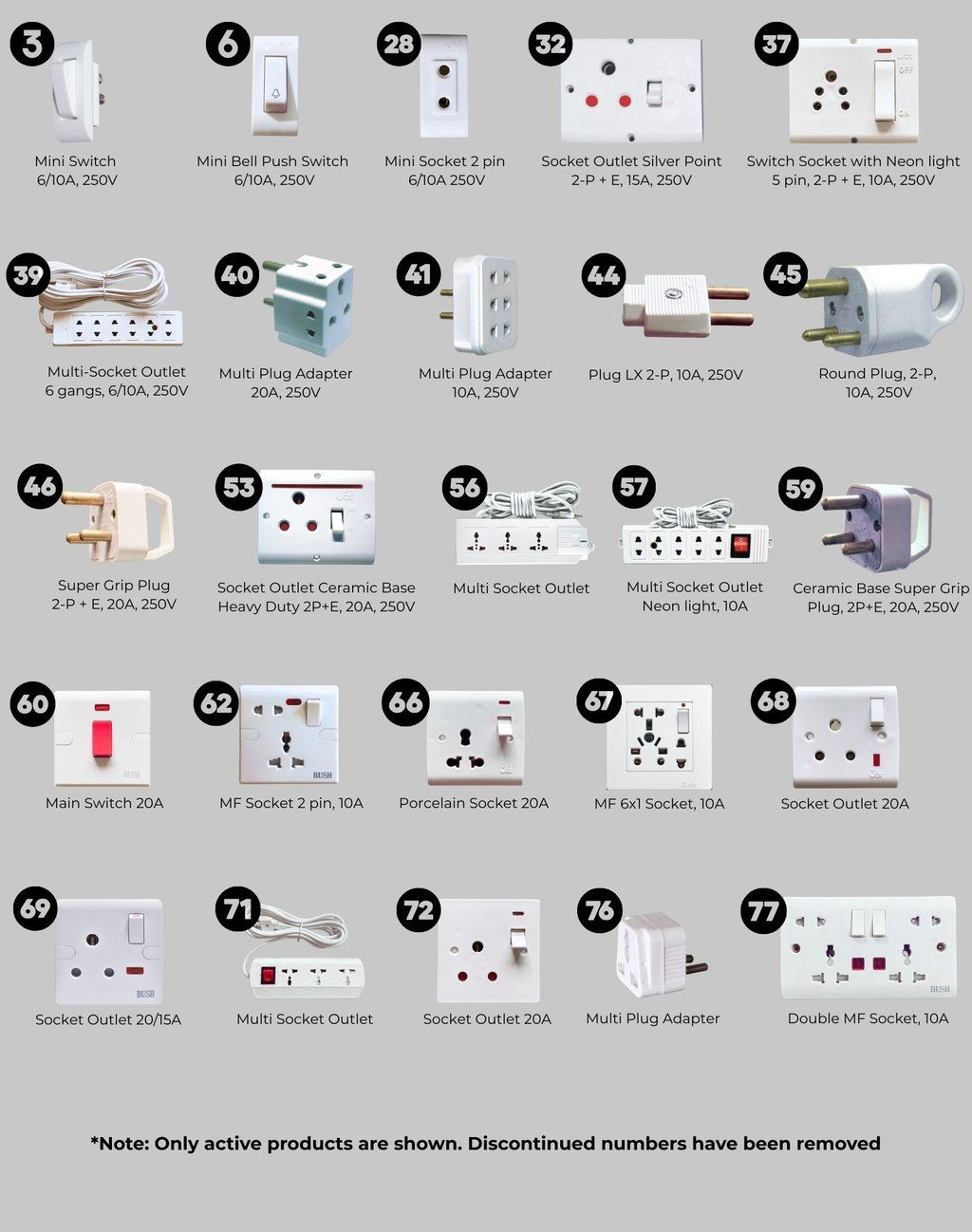 3
Mini Switch
6/10A, 250V

6
Mini Bell Push Switch
6/10A, 250V

28
Mini Socket 2 pin
6/10A 250V

32
Socket Outlet Silver Point
2-P + E, 15A, 250V

37
OFF
ON
Switch Socket with Neon light
5 pin, 2-P + E, 10A, 250V

39
Multi-Socket Outlet
6 gangs, 6/10A, 250V

40
Multi Plug Adapter
20A, 250V

41
Multi Plug Adapter
10A, 250V

44
Plug LX 2-P, 10A, 250V

45
Round Plug, 2-P,
10A, 250V

46
Super Grip Plug
2-P + E, 20A, 250V

53
Socket Outlet Ceramic Base
Heavy Duty 2P+E, 20A, 250V

56
Multi Socket Outlet

57
Multi Socket Outlet
Neon light, 10A

59
Ceramic Base Super Grip
Plug, 2P+E, 20A, 250V

60
BUSH
Main Switch 20A

62
BUSH
MF Socket 2 pin, 10A

66
Porcelain Socket 20A

67
Bush
MF 6x1 Socket, 10A

68
Socket Outlet 20A

69
BUSH
Socket Outlet 20/15A

71
Multi Socket Outlet

72
Socket Outlet 20A

76
Multi Plug Adapter

77
BUSH
Double MF Socket, 10A

*Note: Only active products are shown. Discontinued numbers have been removed