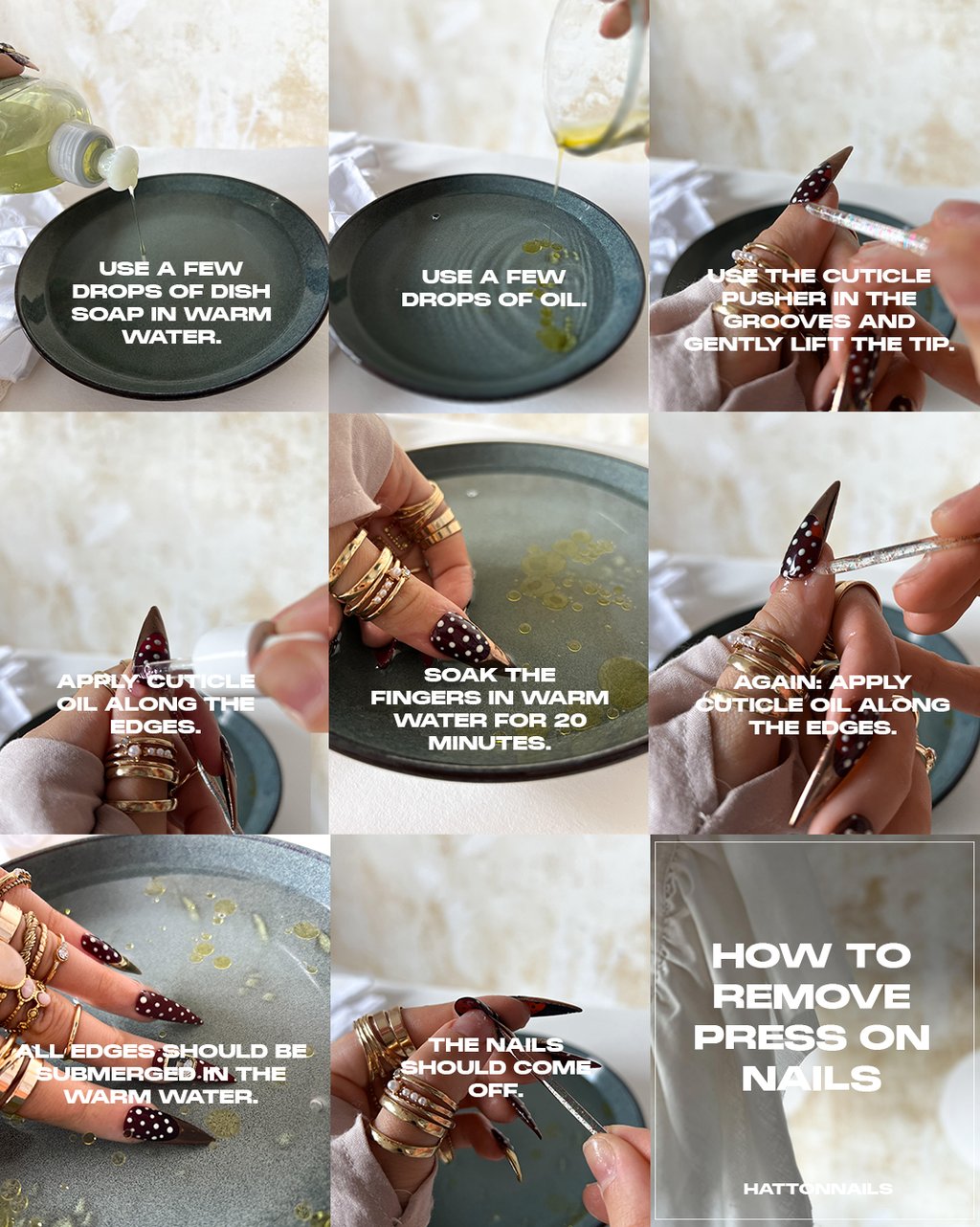 USE A FEW DROPS OF DISH SOAP IN WARM WATER.

USE A FEW DROPS OF OIL.

USE THE CUTICLE PUSHER IN THE GROOVES AND GENTLY LIFT THE TIP.

APPLY CUTICLE OIL ALONG THE EDGES.

SOAK THE FINGERS IN WARM WATER FOR 20 MINUTES.

AGAIN: APPLY CUTICLE OIL ALONG THE EDGES.

ALL EDGES SHOULD BE SUBMERGED IN THE WARM WATER.

THE NAILS SHOULD COME OFF.

HOW TO REMOVE PRESS ON NAILS

HATTONNAILS