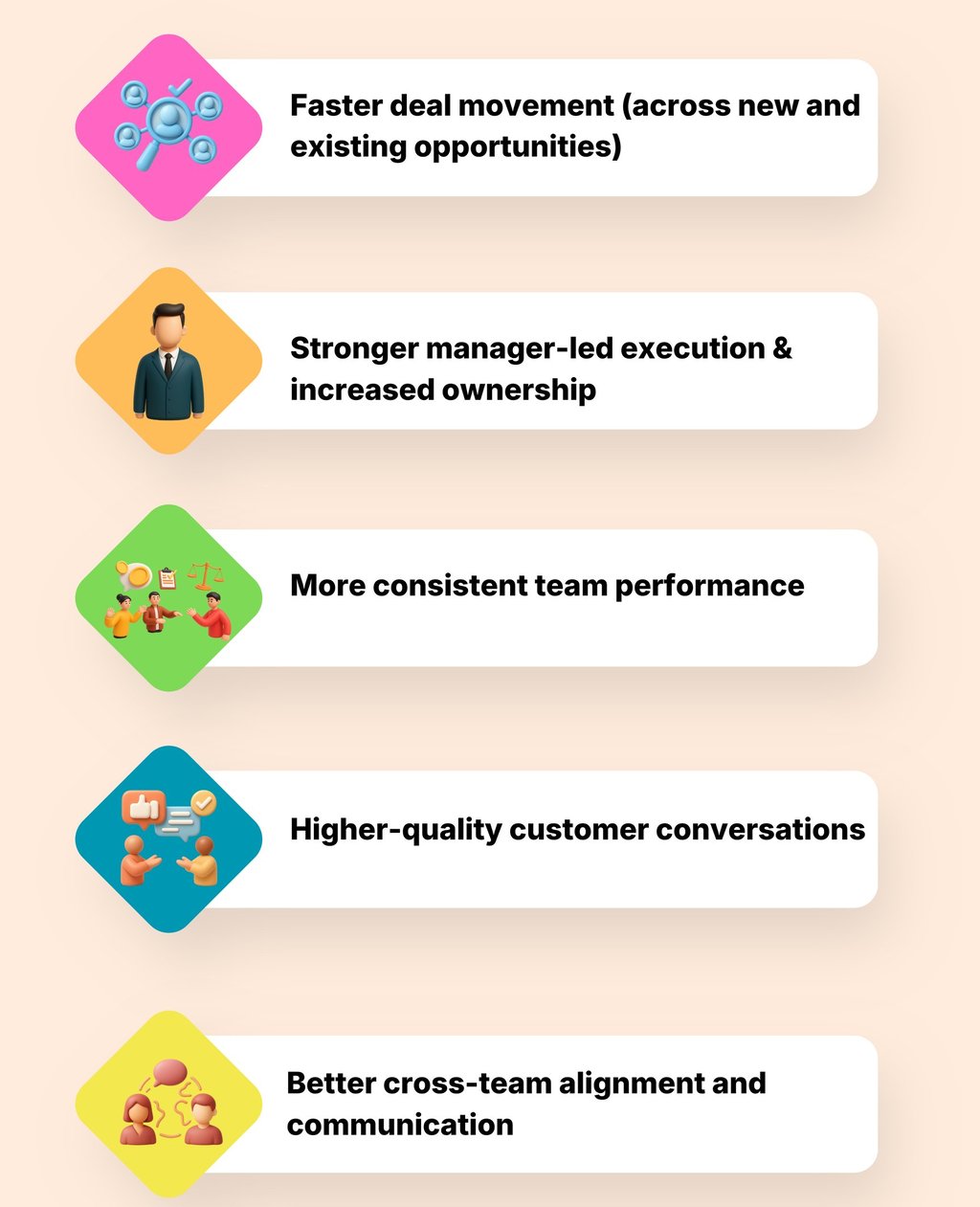 Faster deal movement (across new and existing opportunities)

Stronger manager-led execution & increased ownership

More consistent team performance

Higher-quality customer conversations

Better cross-team alignment and communication