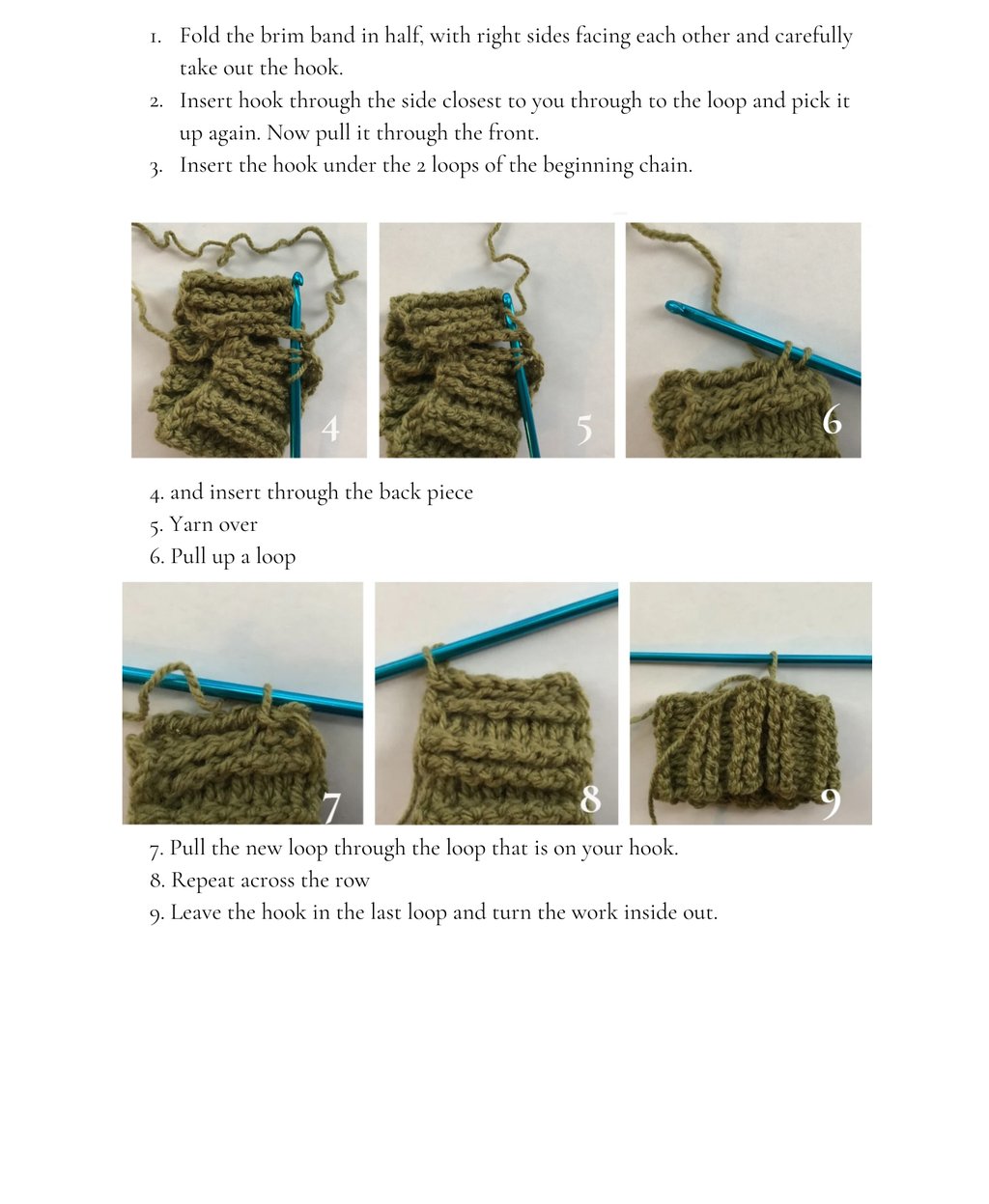 1. Fold the brim band in half, with right sides facing each other and carefully take out the hook.
2. Insert hook through the side closest to you through to the loop and pick it up again. Now pull it through the front.
3. Insert the hook under the 2 loops of the beginning chain.

4

5

6

4. and insert through the back piece
5. Yarn over
6. Pull up a loop

7

8

9

7. Pull the new loop through the loop that is on your hook.
8. Repeat across the row
9. Leave the hook in the last loop and turn the work inside out.