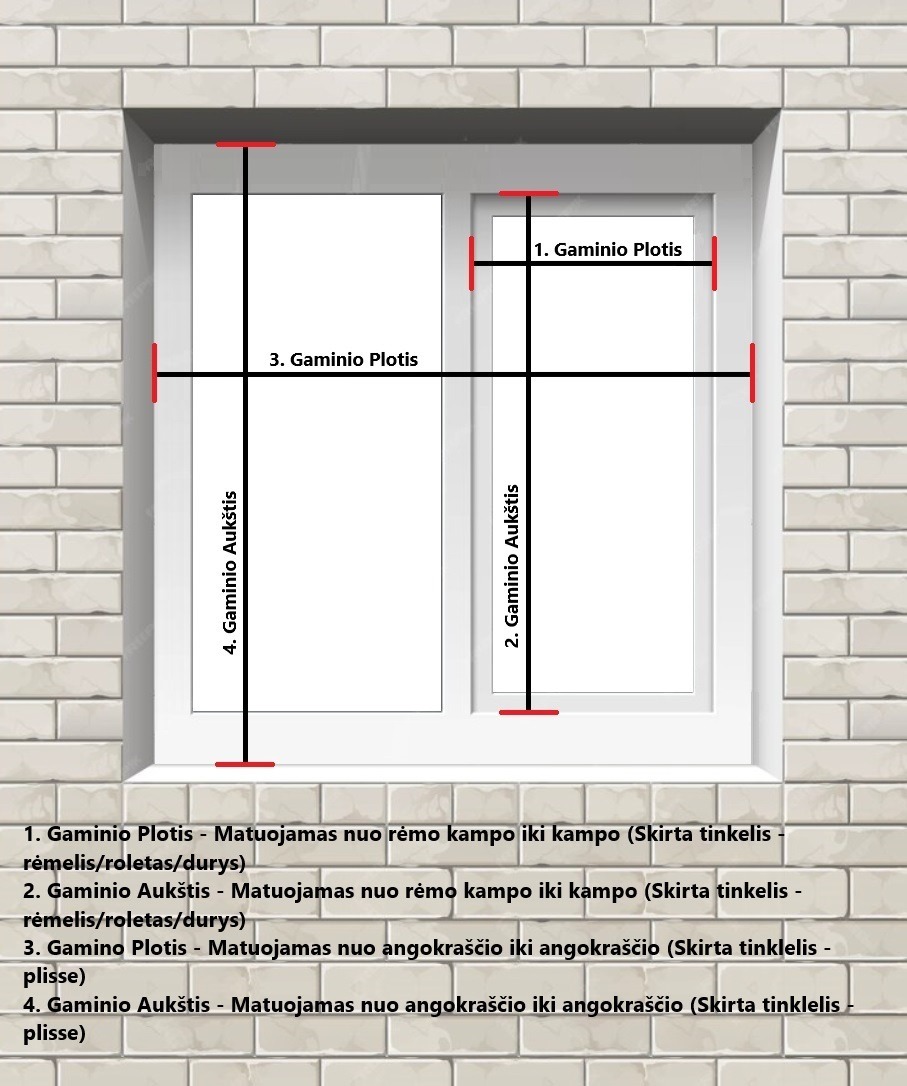 1. Gaminio Plotis

3. Gaminio Plotis

4. Gaminio Aukštis

2. Gaminio Aukštis

1. Gaminio Plotis - Matuojamas nuo rėmo kampo iki kampo (Skirta tinkelis - rėmelis/roletas/durys)
2. Gaminio Aukštis - Matuojamas nuo rėmo kampo iki kampo (Skirta tinkelis - rėmelis/roletas/durys)
3. Gamino Plotis - Matuojamas nuo angokraščio iki angokraščio (Skirta tinklelis - plisse)
4. Gaminio Aukštis - Matuojamas nuo angokraščio iki angokraščio (Skirta tinklelis - plisse)