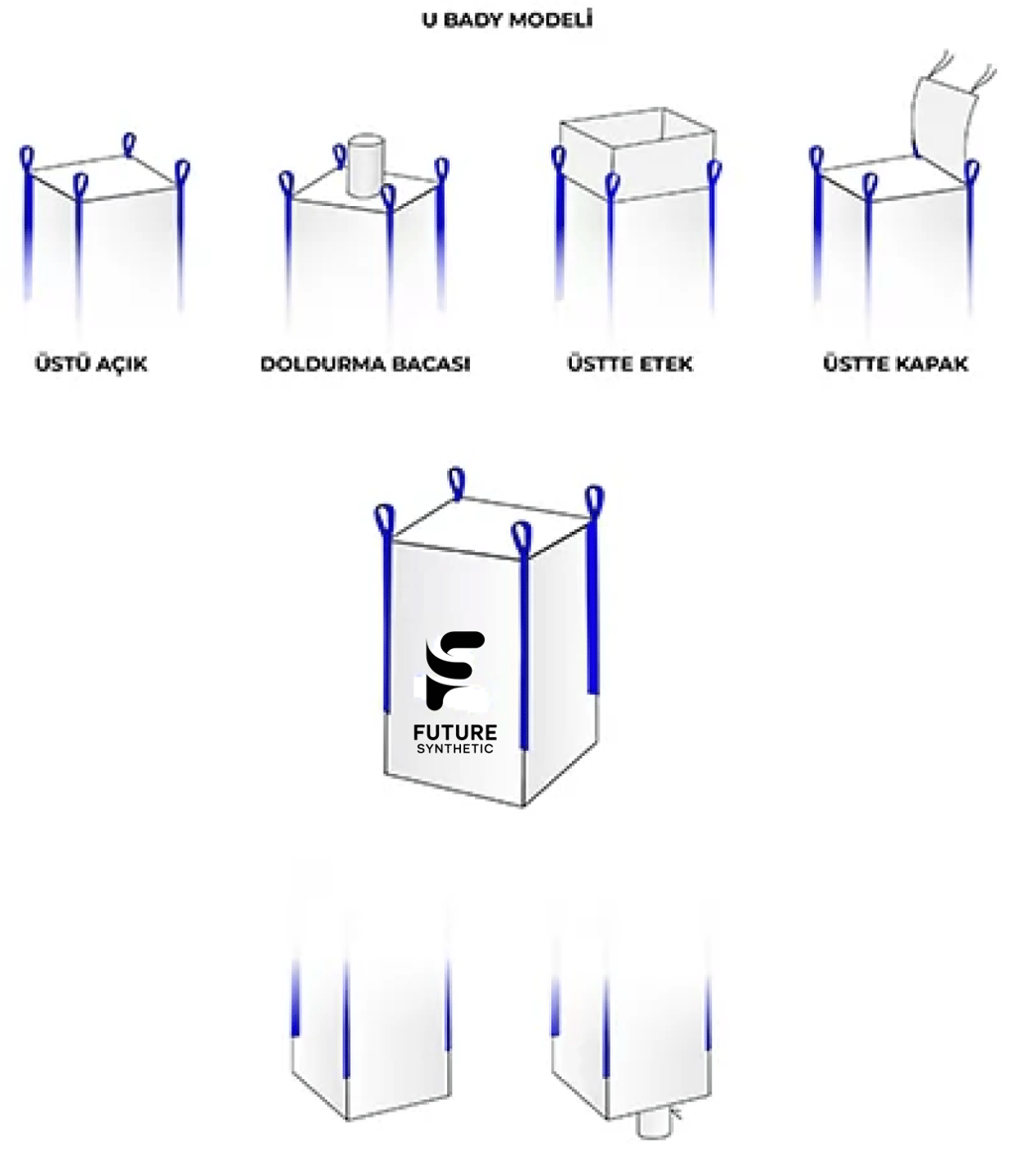 U BADY MODELİ

ÜSTÜ AÇIK

DOLDURMA BACASI

ÜSTTE ETEK

ÜSTTE KAPAK

FUTURE
SYNTHETIC