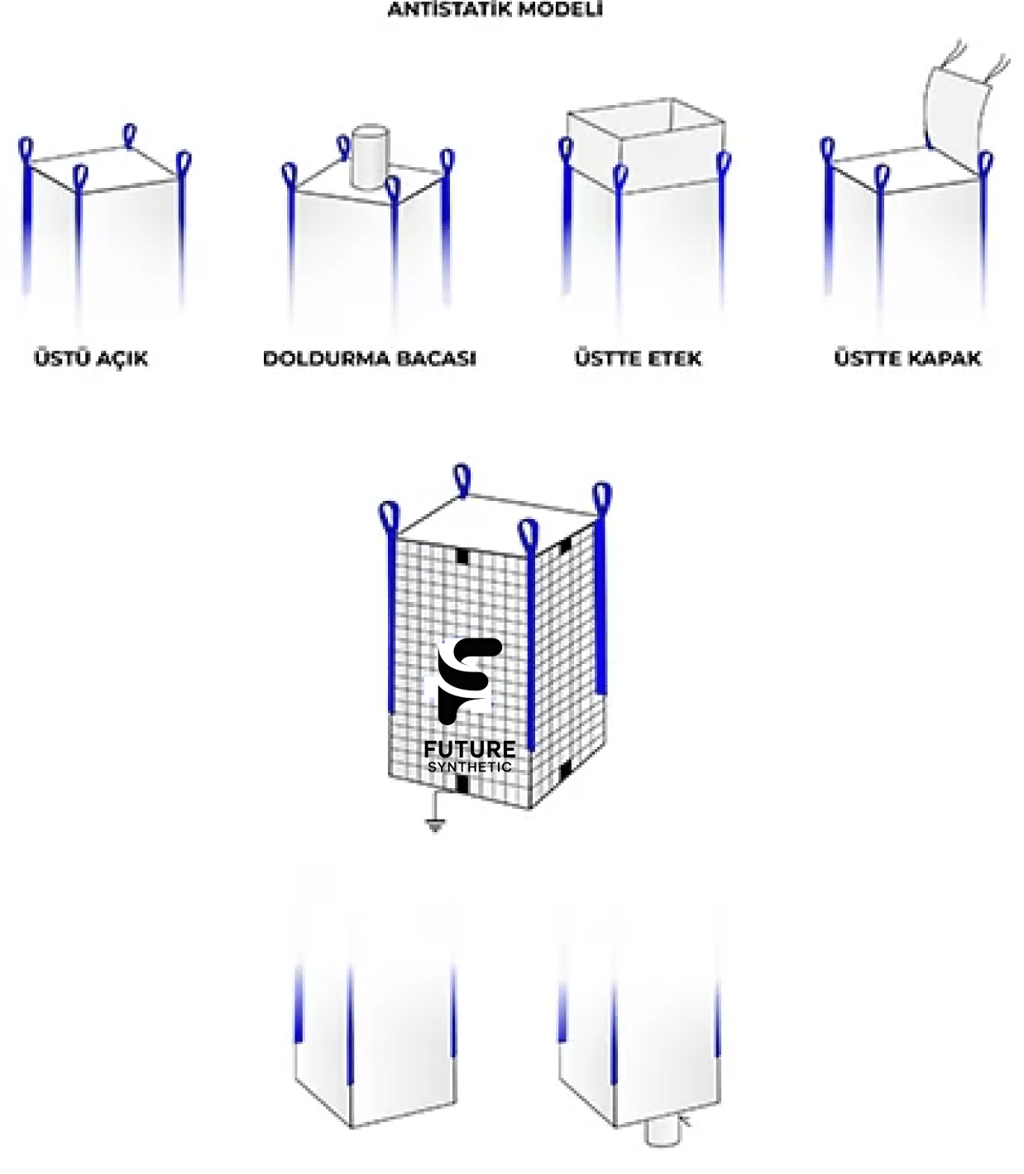 ANTİSTATİK MODELİ

ÜSTÜ AÇIK

DOLDURMA BACASI

ÜSTTE ETEK

ÜSTTE KAPAK

FUTURE
SYNTHETIC