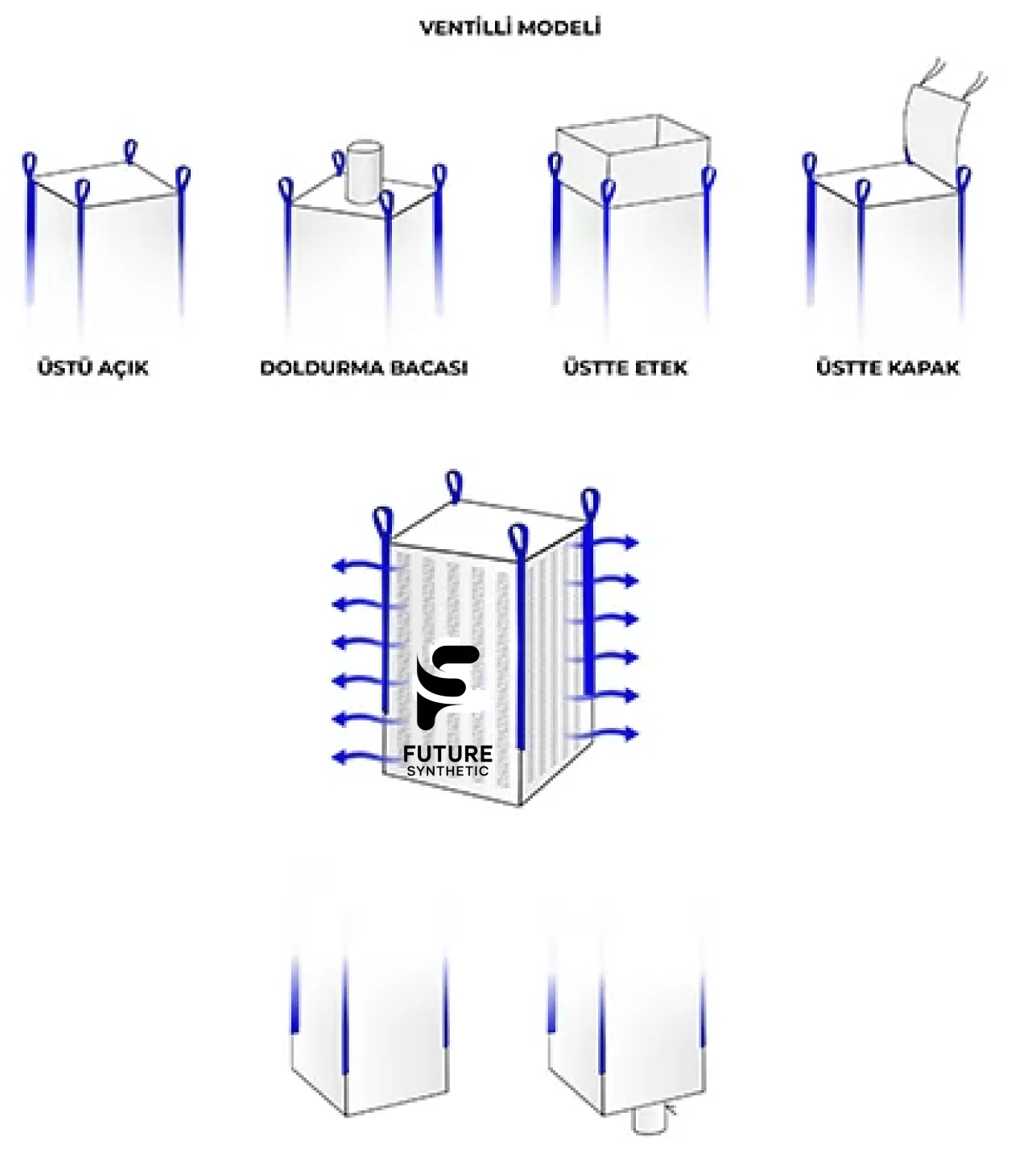 VENTİLLİ MODELİ

ÜSTÜ AÇIK

DOLDURMA BACASI

ÜSTTE ETEK

ÜSTTE KAPAK

FUTURE
SYNTHETIC