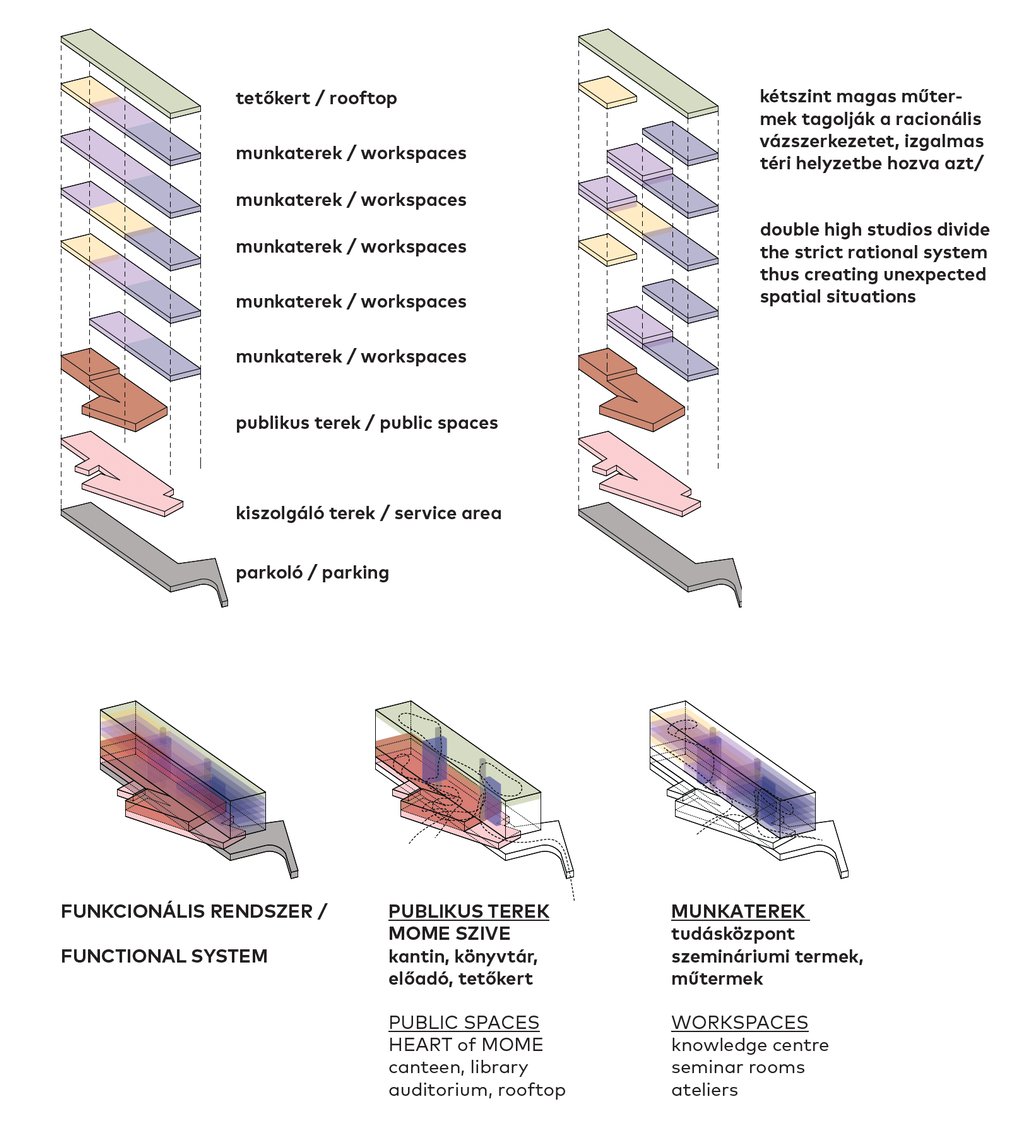 tetőkert / rooftop

munkaterek / workspaces

munkaterek / workspaces

munkaterek / workspaces

munkaterek / workspaces

munkaterek / workspaces

publikus terek / public spaces

kiszolgáló terek / service area

parkoló / parking

kétszint magas műtermek tagolják a racionális vázszerkezetet, izgalmas téri helyzetbe hozva azt/

double high studios divide the strict rational system thus creating unexpected spatial situations

FUNKCIONÁLIS RENDSZER /

FUNCTIONAL SYSTEM

PUBLIKUS TEREK
MOME SZIVE
kantin, könyvtár, előadó, tetőkert

PUBLIC SPACES
HEART of MOME
canteen, library
auditorium, rooftop

MUNKATEREK
tudásközpont
szemináriumi termek,
műtermek

WORKSPACES
knowledge centre
seminar rooms
ateliers