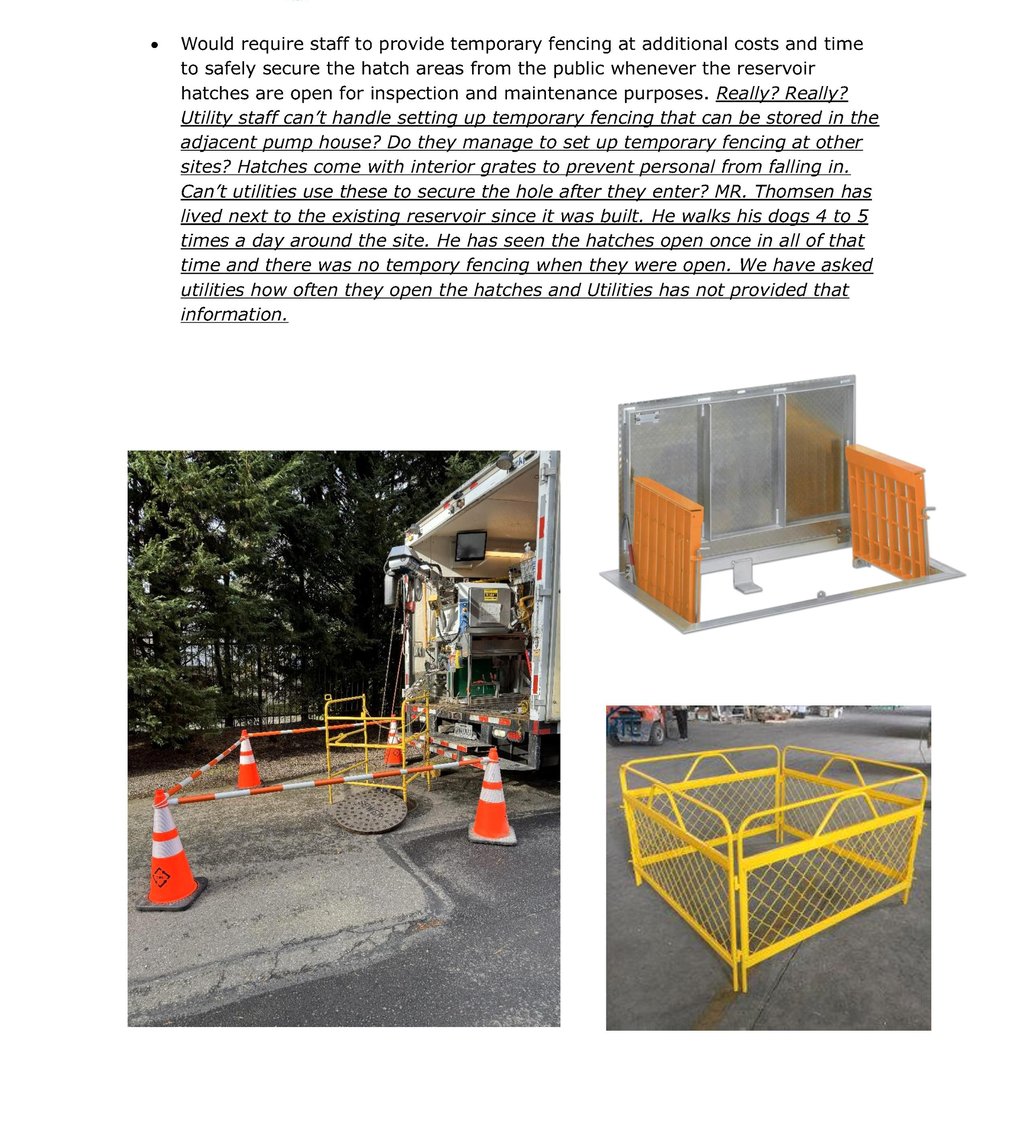 • Would require staff to provide temporary fencing at additional costs and time to safely secure the hatch areas from the public whenever the reservoir hatches are open for inspection and maintenance purposes. Really? Really? Utility staff can't handle setting up temporary fencing that can be stored in the adjacent pump house? Do they manage to set up temporary fencing at other sites? Hatches come with interior grates to prevent personal from falling in. Can't utilities use these to secure the hole after they enter? MR. Thomsen has lived next to the existing reservoir since it was built. He walks his dogs 4 to 5 times a day around the site. He has seen the hatches open once in all of that time and there was no tempory fencing when they were open. We have asked utilities how often they open the hatches and Utilities has not provided that information.