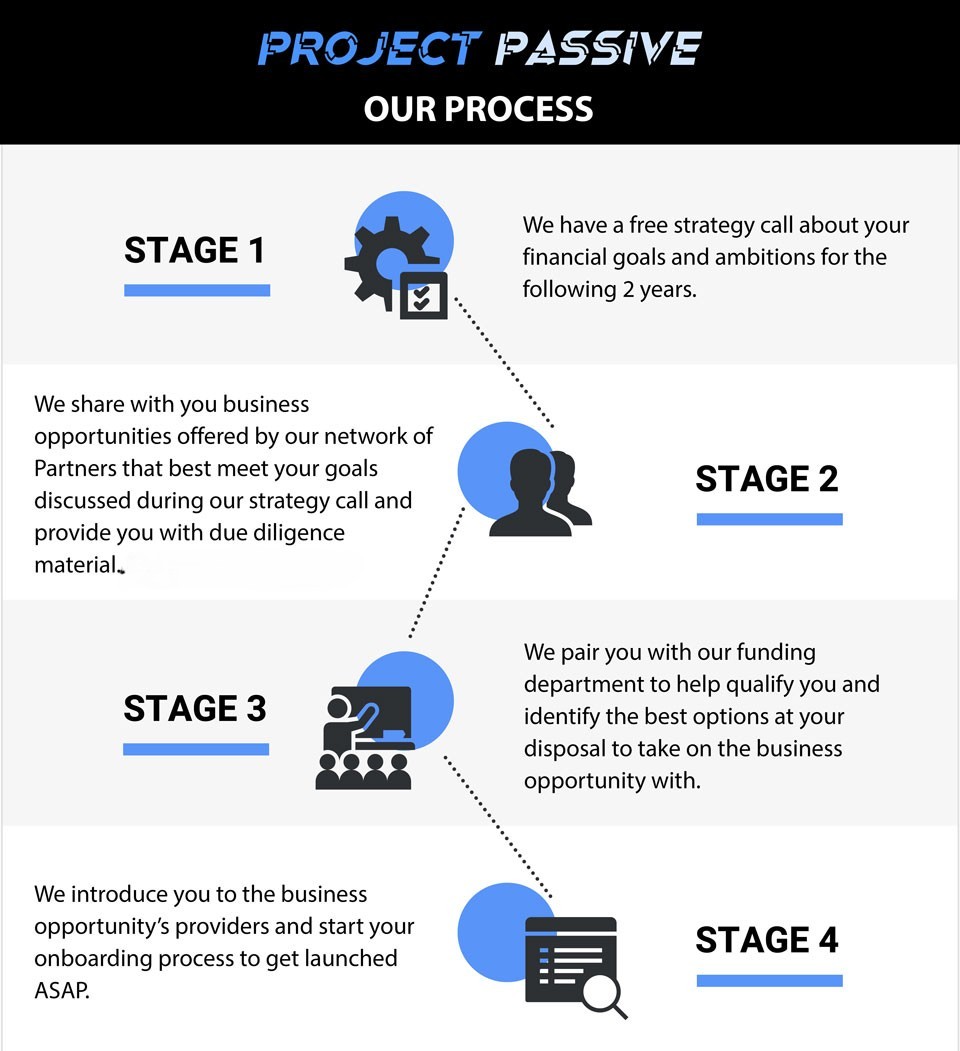 PROJECT PASSIVE
OUR PROCESS

STAGE 1

We have a free strategy call about your financial goals and ambitions for the following 2 years.

We share with you business opportunities offered by our network of Partners that best meet your goals discussed during our strategy call and provide you with due diligence material.

STAGE 2

STAGE 3

We pair you with our funding department to help qualify you and identify the best options at your disposal to take on the business opportunity with.

We introduce you to the business opportunity's providers and start your onboarding process to get launched ASAP.

STAGE 4