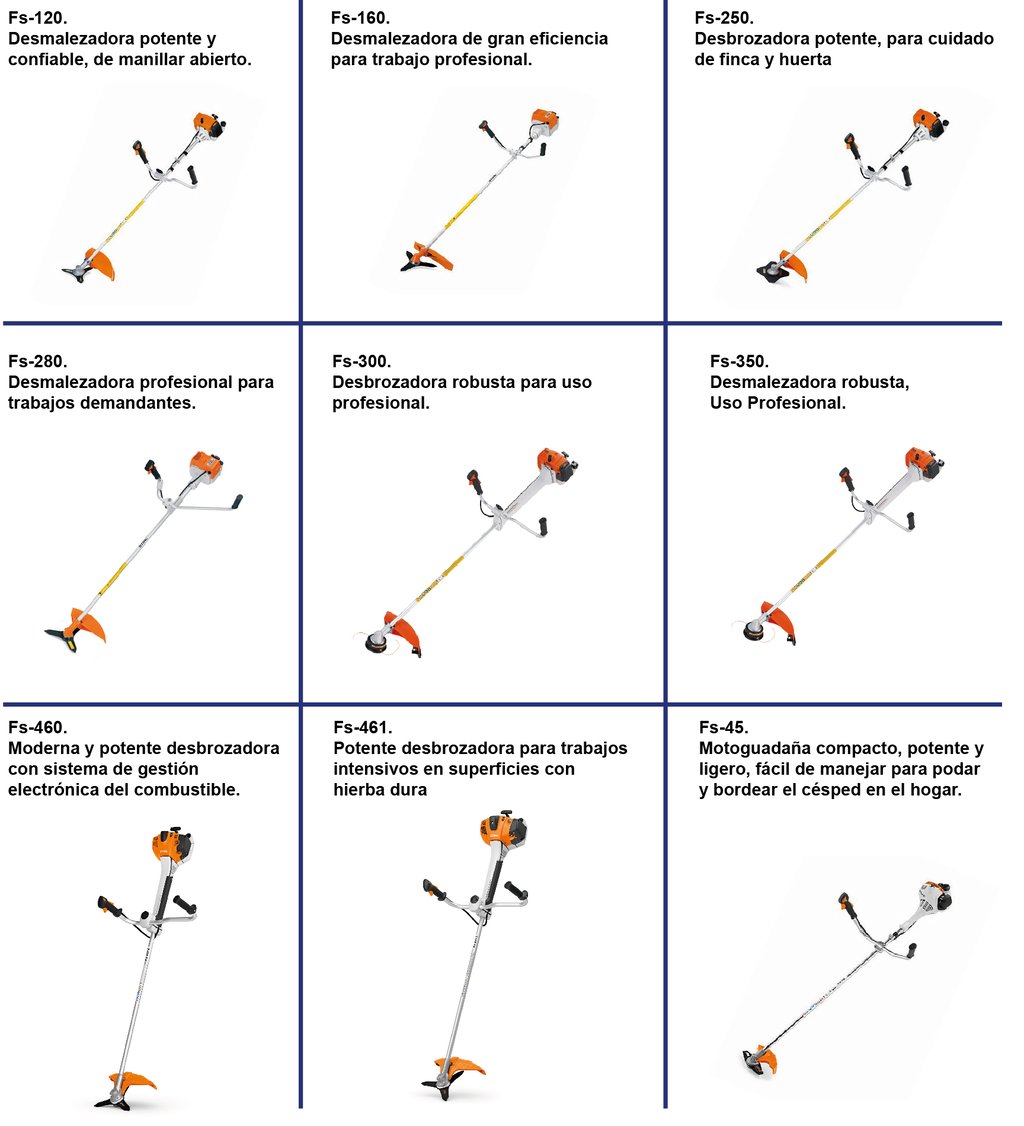 Fs-120.
Desmalezadora potente y confiable, de manillar abierto.

Fs-160.
Desmalezadora de gran eficiencia para trabajo profesional.

Fs-250.
Desbrozadora potente, para cuidado de finca y huerta

Fs-280.
Desmalezadora profesional para trabajos demandantes.

Fs-300.
Desbrozadora robusta para uso profesional.

Fs-350.
Desmalezadora robusta, Uso Profesional.

Fs-460.
Moderna y potente desbrozadora con sistema de gestión electrónica del combustible.

Fs-461.
Potente desbrozadora para trabajos intensivos en superficies con hierba dura

Fs-45.
Motoguadaña compacto, potente y ligero, fácil de manejar para podar y bordear el césped en el hogar.