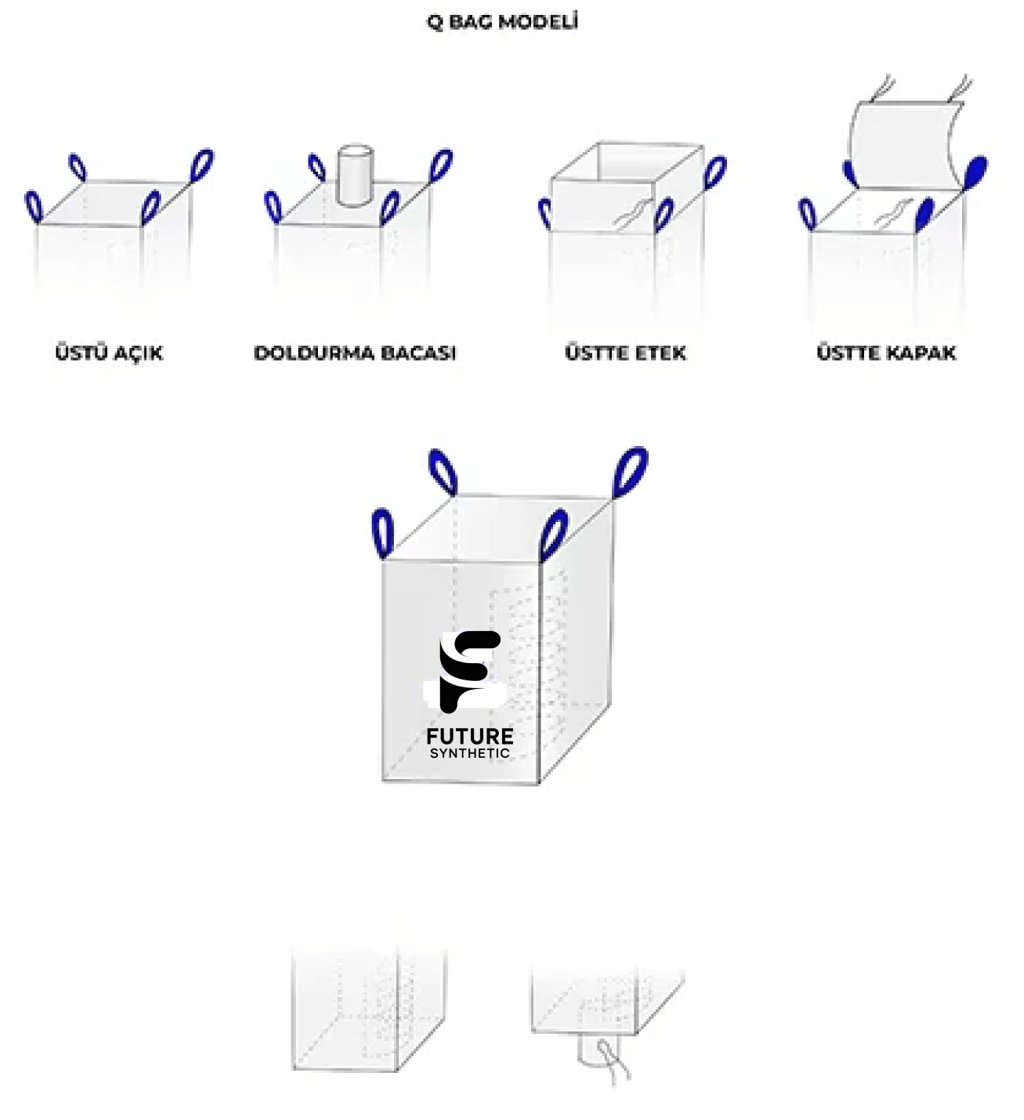 Q BAG MODELİ

ÜSTÜ AÇIK

DOLDURMA BACASI

ÜSTTE ETEK

ÜSTTE KAPAK

FUTURE
SYNTHETIC