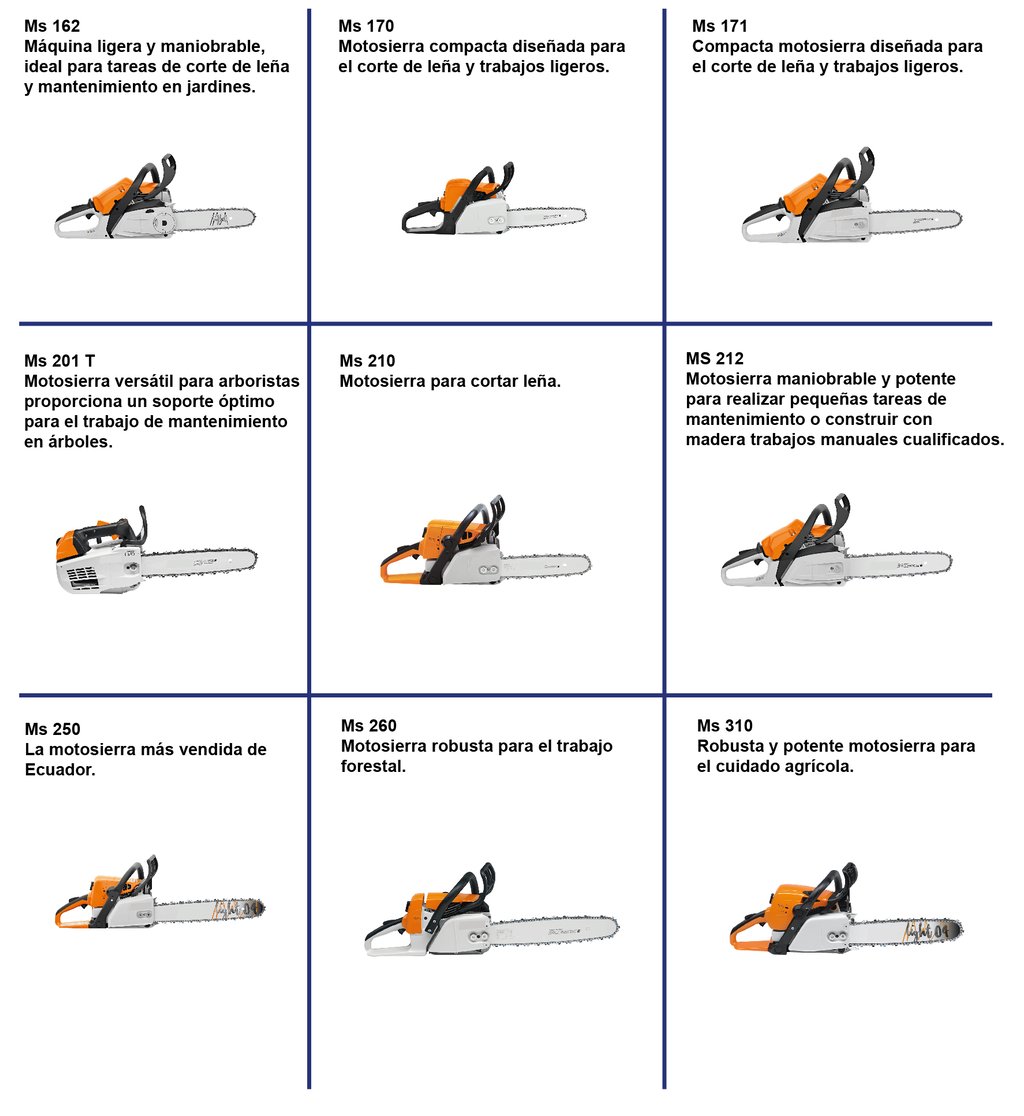 Ms 162
Máquina ligera y maniobrable, ideal para tareas de corte de leña y mantenimiento en jardines.

Ms 170
Motosierra compacta diseñada para el corte de leña y trabajos ligeros.

Ms 171
Compacta motosierra diseñada para el corte de leña y trabajos ligeros.

Ms 201 T
Motosierra versátil para arboristas proporciona un soporte óptimo para el trabajo de mantenimiento en árboles.

Ms 210
Motosierra para cortar leña.

MS 212
Motosierra maniobrable y potente para realizar pequeñas tareas de mantenimiento o construir con madera trabajos manuales cualificados.

Ms 250
La motosierra más vendida de Ecuador.

Ms 260
Motosierra robusta para el trabajo forestal.

Ms 310
Robusta y potente motosierra para el cuidado agrícola.