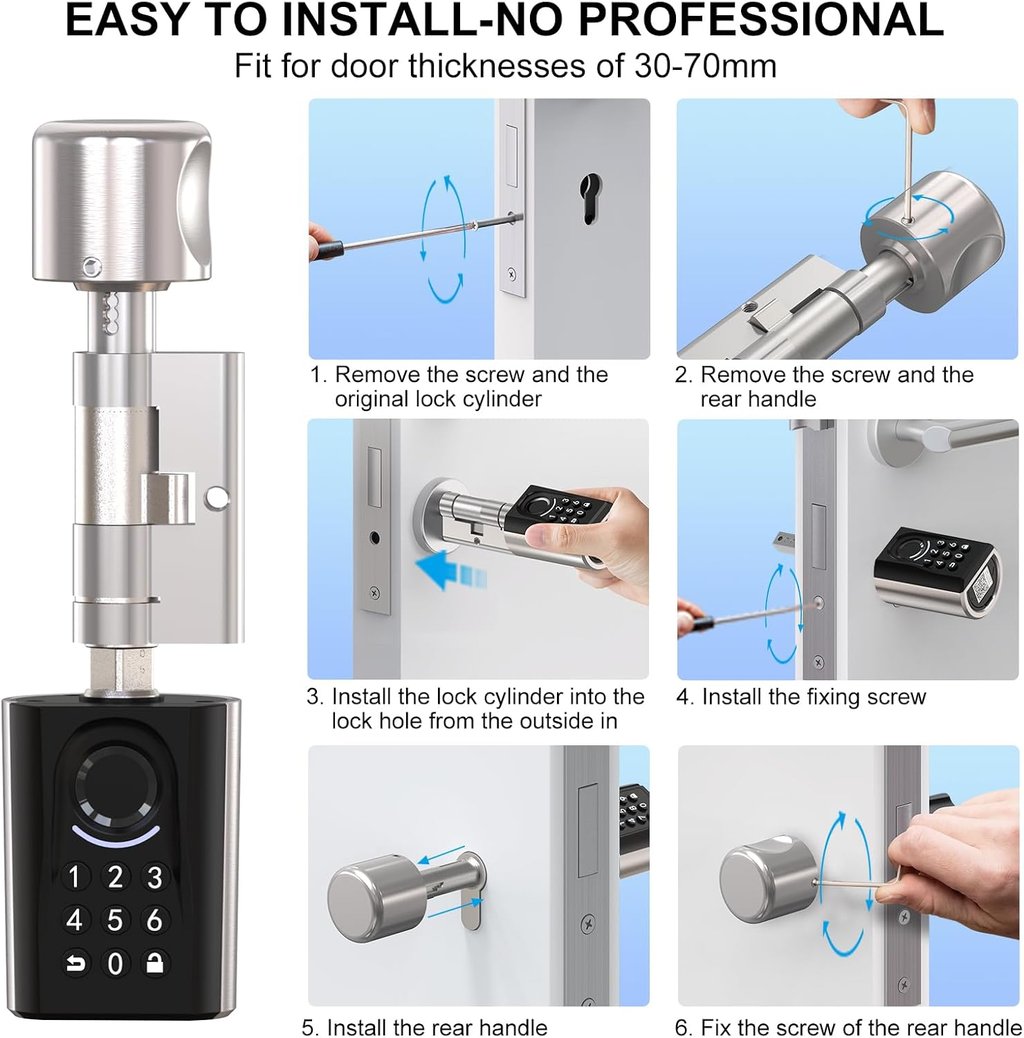 EASY TO INSTALL-NO PROFESSIONAL
Fit for door thicknesses of 30-70mm

1 2 3
4 5 6
0

1. Remove the screw and the original lock cylinder

2. Remove the screw and the rear handle

3. Install the lock cylinder into the lock hole from the outside in

4. Install the fixing screw

5. Install the rear handle

6. Fix the screw of the rear handle