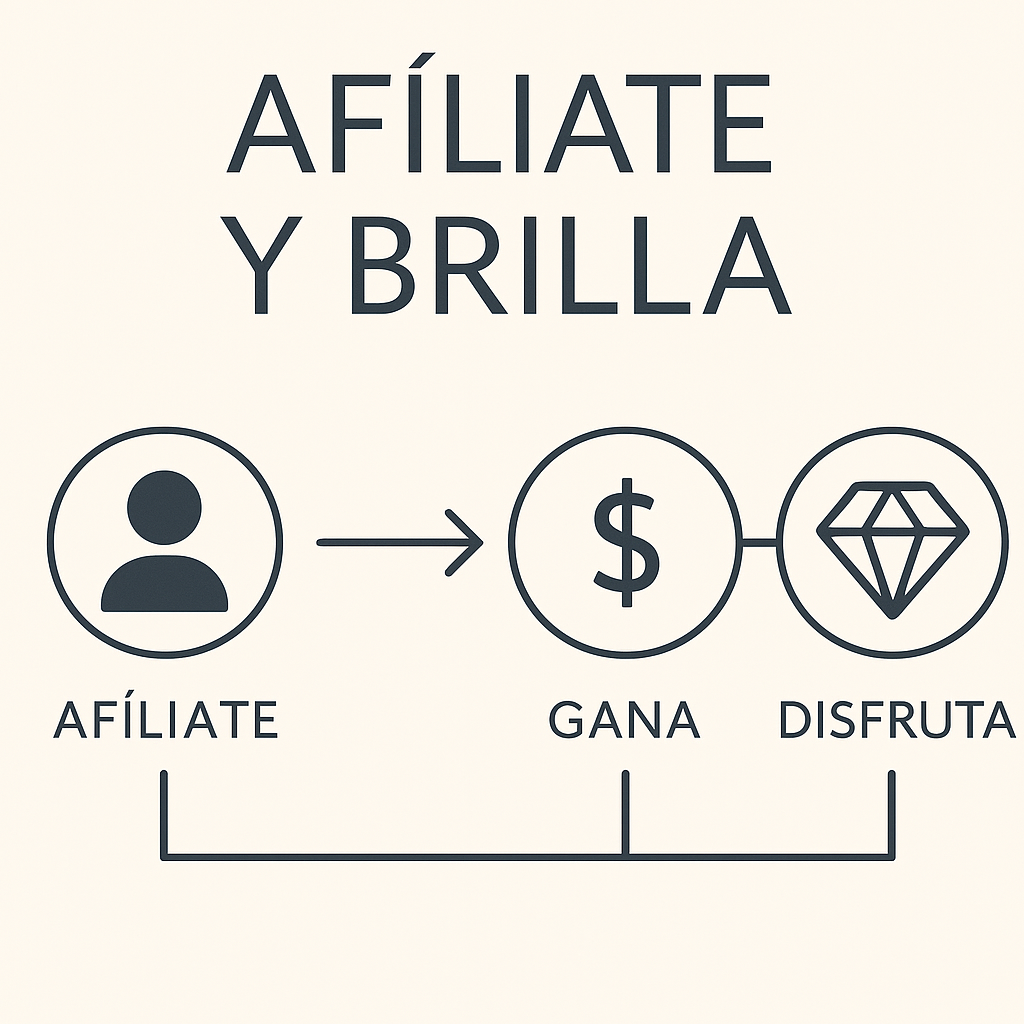 AFÍLIATE
Y BRILLA

$

AFÍLIATE

GANA

DISFRUTA