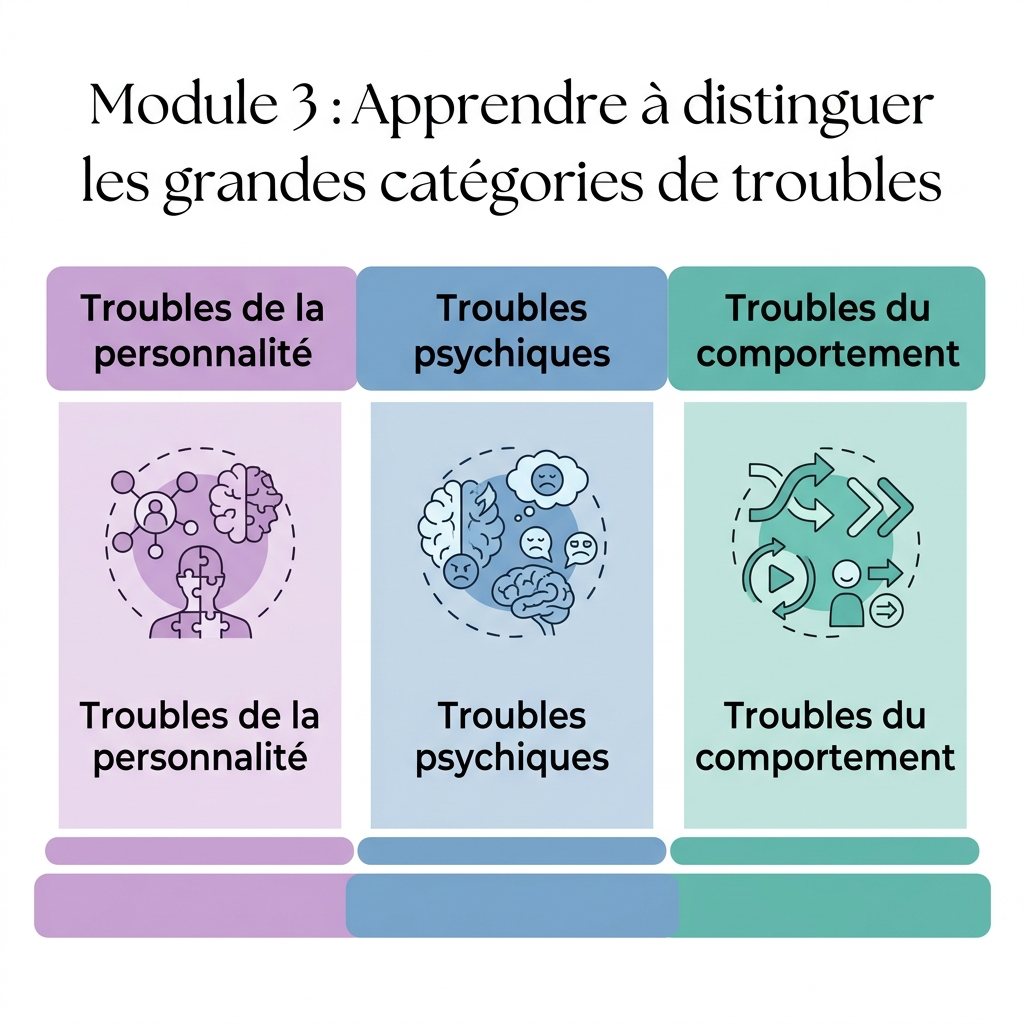 Module 3 : Apprendre à distinguer les grandes catégories de troubles

Troubles de la personnalité

Troubles de la personnalité

Troubles psychiques

Troubles psychiques

Troubles du comportement

Troubles du comportement