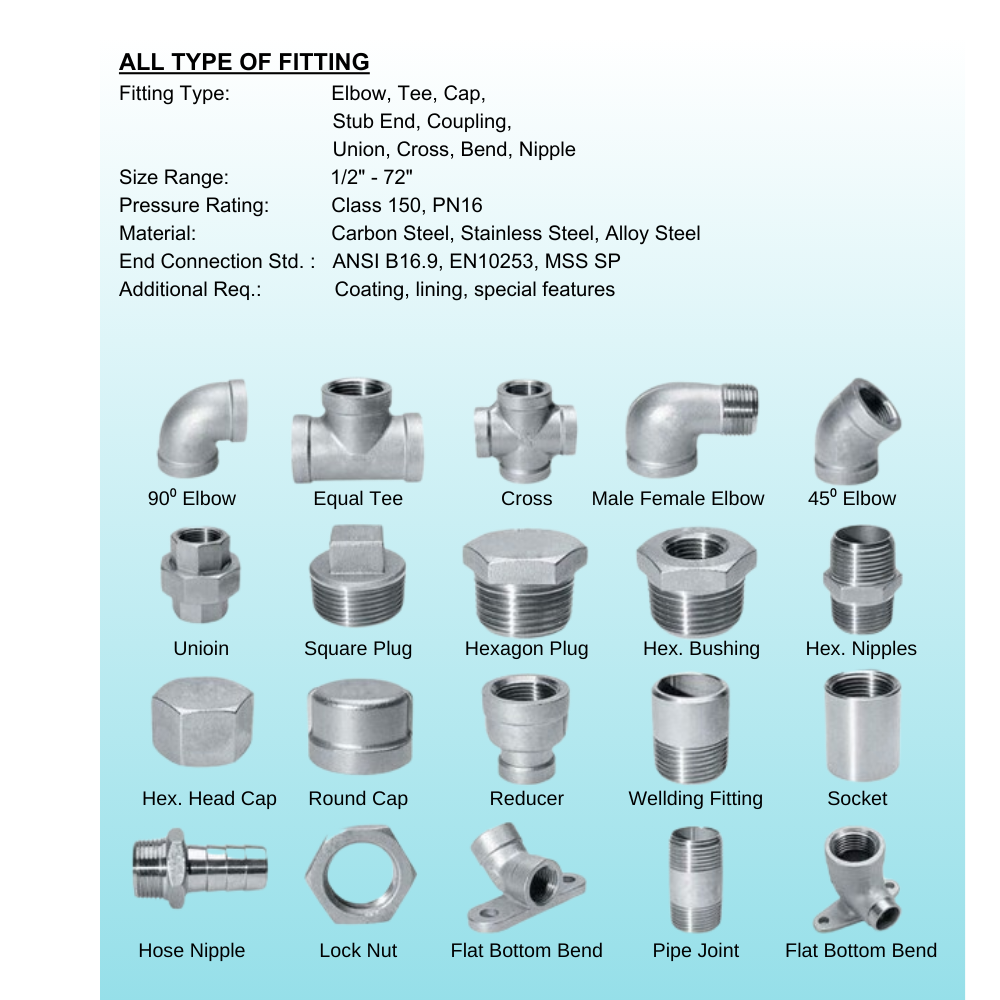 ALL TYPE OF FITTING

Fitting Type: Elbow, Tee, Cap, Stub End, Coupling, Union, Cross, Bend, Nipple
Size Range: 1/2" - 72"
Pressure Rating: Class 150, PN16
Material: Carbon Steel, Stainless Steel, Alloy Steel
End Connection Std. : ANSI B16.9, EN10253, MSS SP
Additional Req.: Coating, lining, special features

$90^0$ Elbow
Equal Tee
Cross
Male Female Elbow
$45^0$ Elbow
Unioin
Square Plug
Hexagon Plug
Hex. Bushing
Hex. Nipples
Hex. Head Cap
Round Cap
Reducer
Wellding Fitting
Socket
Hose Nipple
Lock Nut
Flat Bottom Bend
Pipe Joint
Flat Bottom Bend