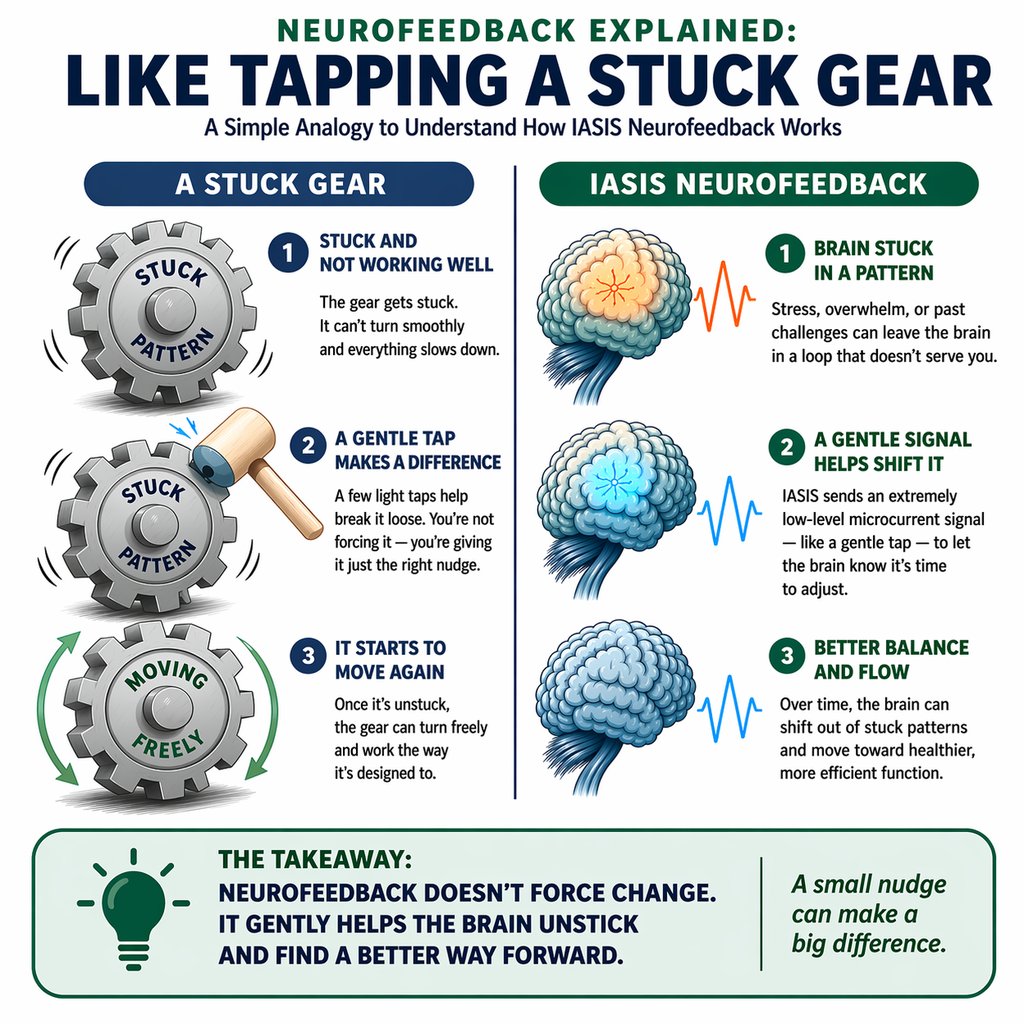 NEUROFEEDBACK EXPLAINED:
LIKE TAPPING A STUCK GEAR
A Simple Analogy to Understand How IASIS Neurofeedback Works

A STUCK GEAR

STUCK PATTERN

1 STUCK AND NOT WORKING WELL
The gear gets stuck. It can't turn smoothly and everything slows down.

STUCK PATTERN

2 A GENTLE TAP MAKES A DIFFERENCE
A few light taps help break it loose. You're not forcing it — you're giving it just the right nudge.

MOVING FREELY

3 IT STARTS TO MOVE AGAIN
Once it's unstuck, the gear can turn freely and work the way it's designed to.

IASIS NEUROFEEDBACK

1 BRAIN STUCK IN A PATTERN
Stress, overwhelm, or past challenges can leave the brain in a loop that doesn't serve you.

2 A GENTLE SIGNAL HELPS SHIFT IT
IASIS sends an extremely low-level microcurrent signal — like a gentle tap — to let the brain know it's time to adjust.

3 BETTER BALANCE AND FLOW
Over time, the brain can shift out of stuck patterns and move toward healthier, more efficient function.

THE TAKEAWAY:
NEUROFEEDBACK DOESN'T FORCE CHANGE. IT GENTLY HELPS THE BRAIN UNSTICK AND FIND A BETTER WAY FORWARD.

A small nudge can make a big difference.