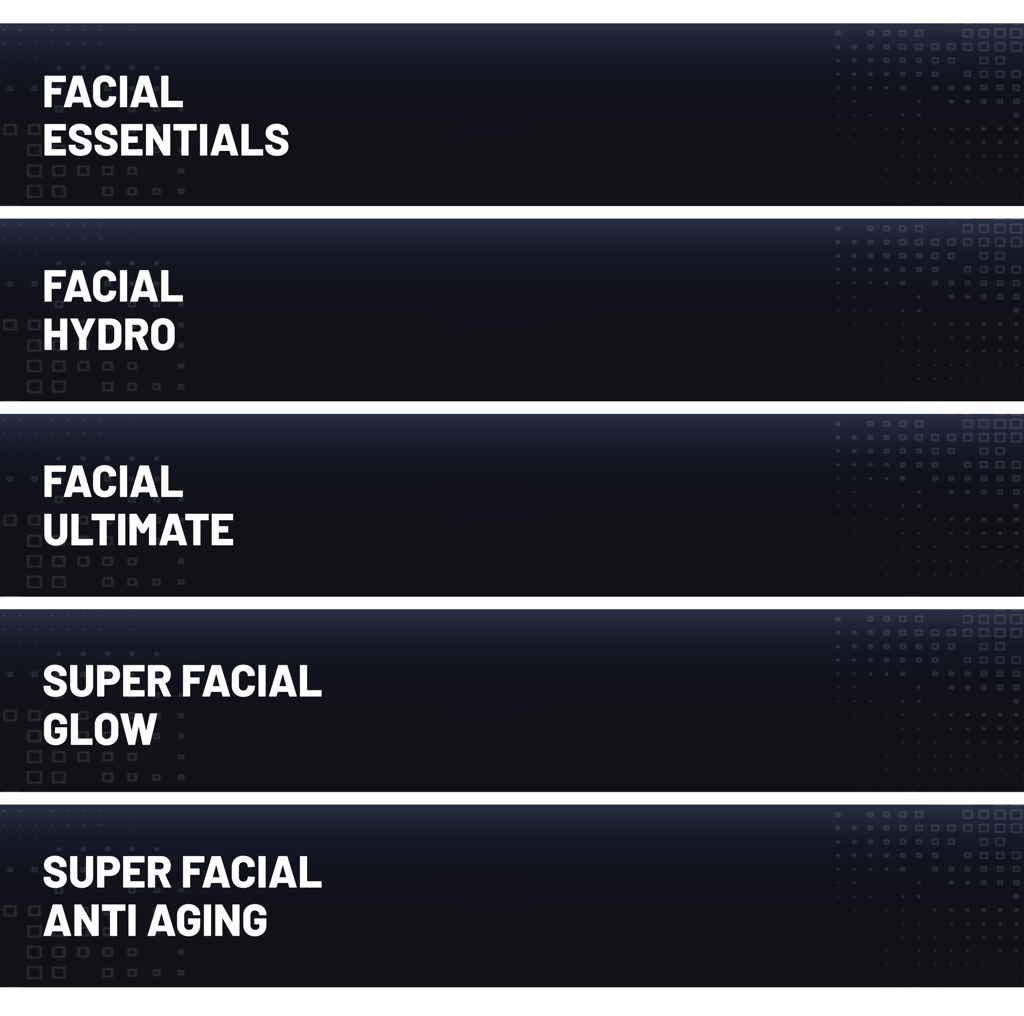 FACIAL
ESSENTIALS

FACIAL
HYDRO

FACIAL
ULTIMATE

SUPER FACIAL
GLOW

SUPER FACIAL
ANTI AGING