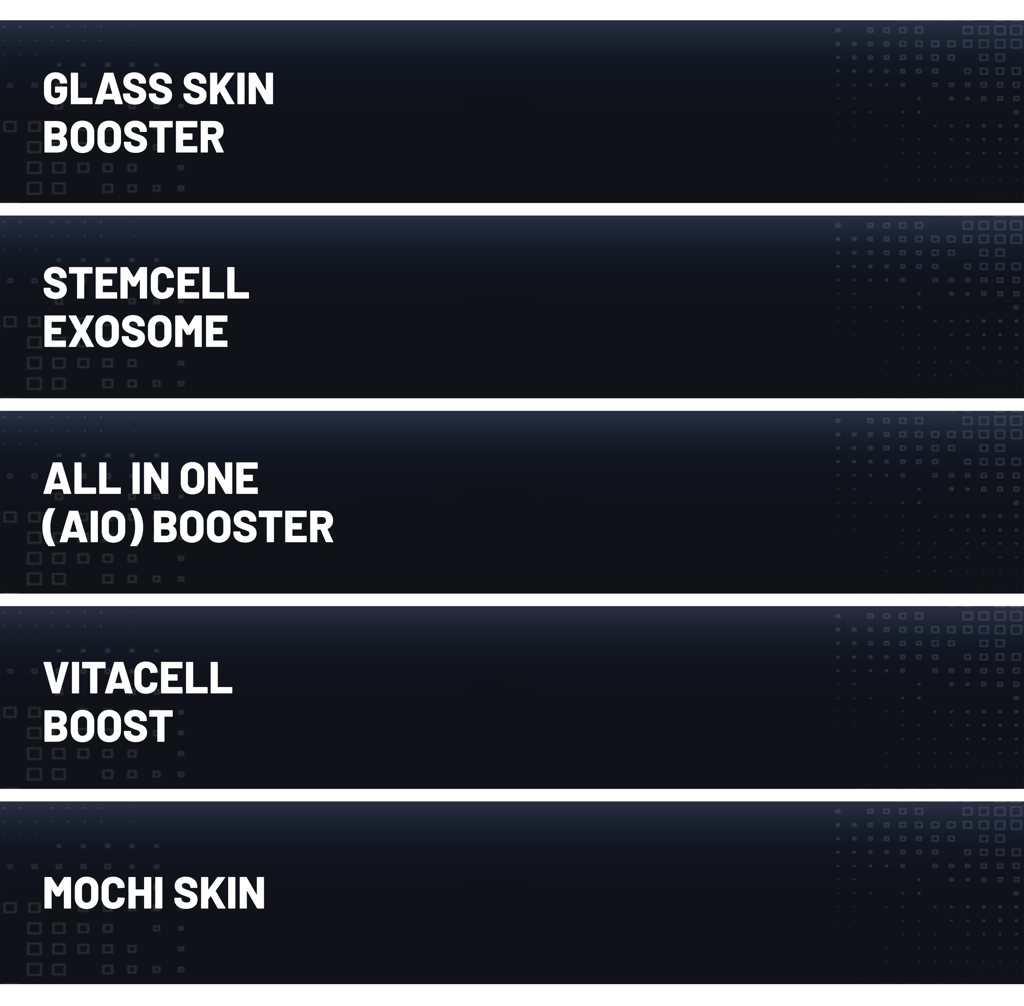 GLASS SKIN
BOOSTER

STEMCELL
EXOSOME

ALL IN ONE
(AIO) BOOSTER

VITACELL
BOOST

MOCHI SKIN