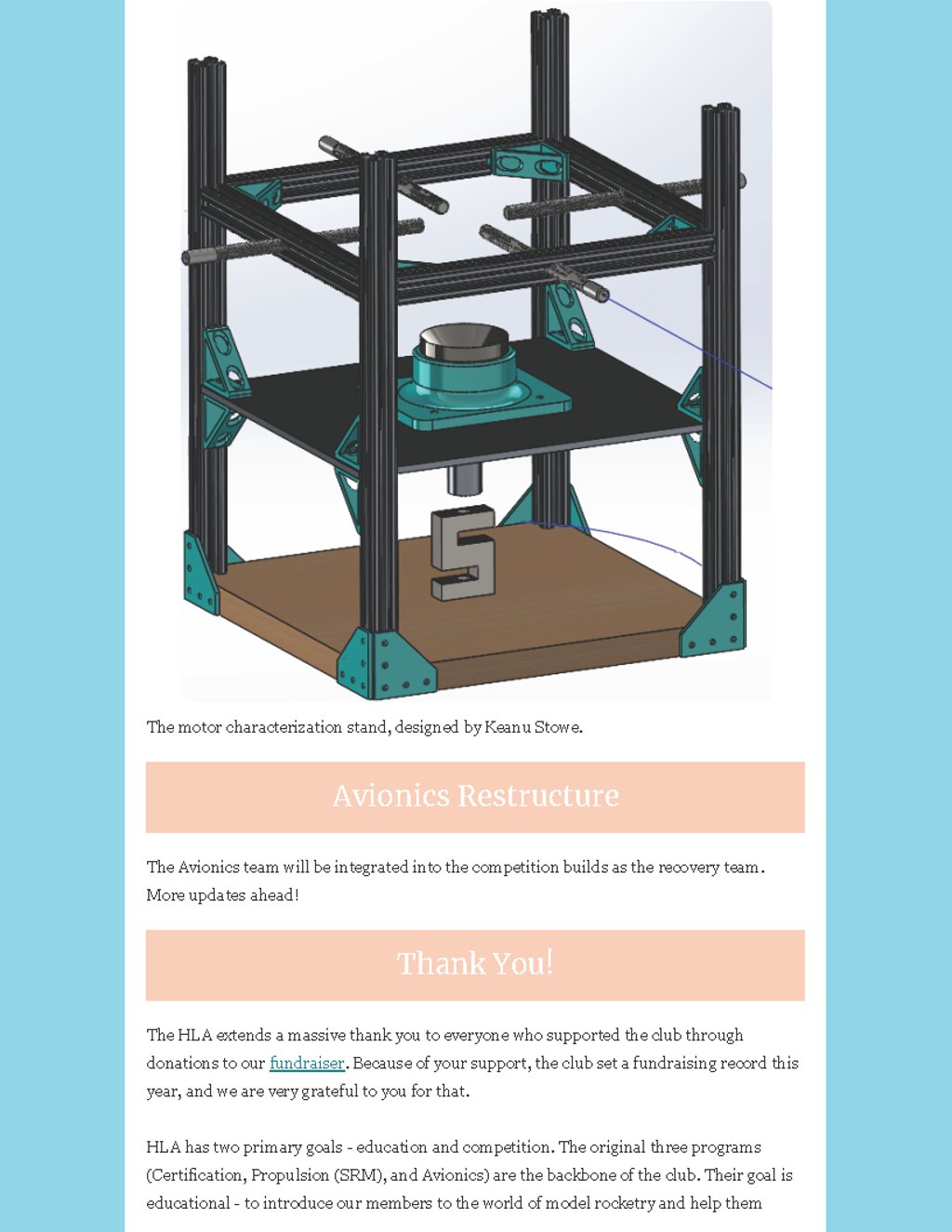 The motor characterization stand, designed by Keanu Stowe.

Avionics Restructure

The Avionics team will be integrated into the competition builds as the recovery team. More updates ahead!

Thank You!

The HLA extends a massive thank you to everyone who supported the club through donations to our fundraiser. Because of your support, the club set a fundraising record this year, and we are very grateful to you for that.

HLA has two primary goals - education and competition. The original three programs (Certification, Propulsion (SRM), and Avionics) are the backbone of the club. Their goal is educational - to introduce our members to the world of model rocketry and help them