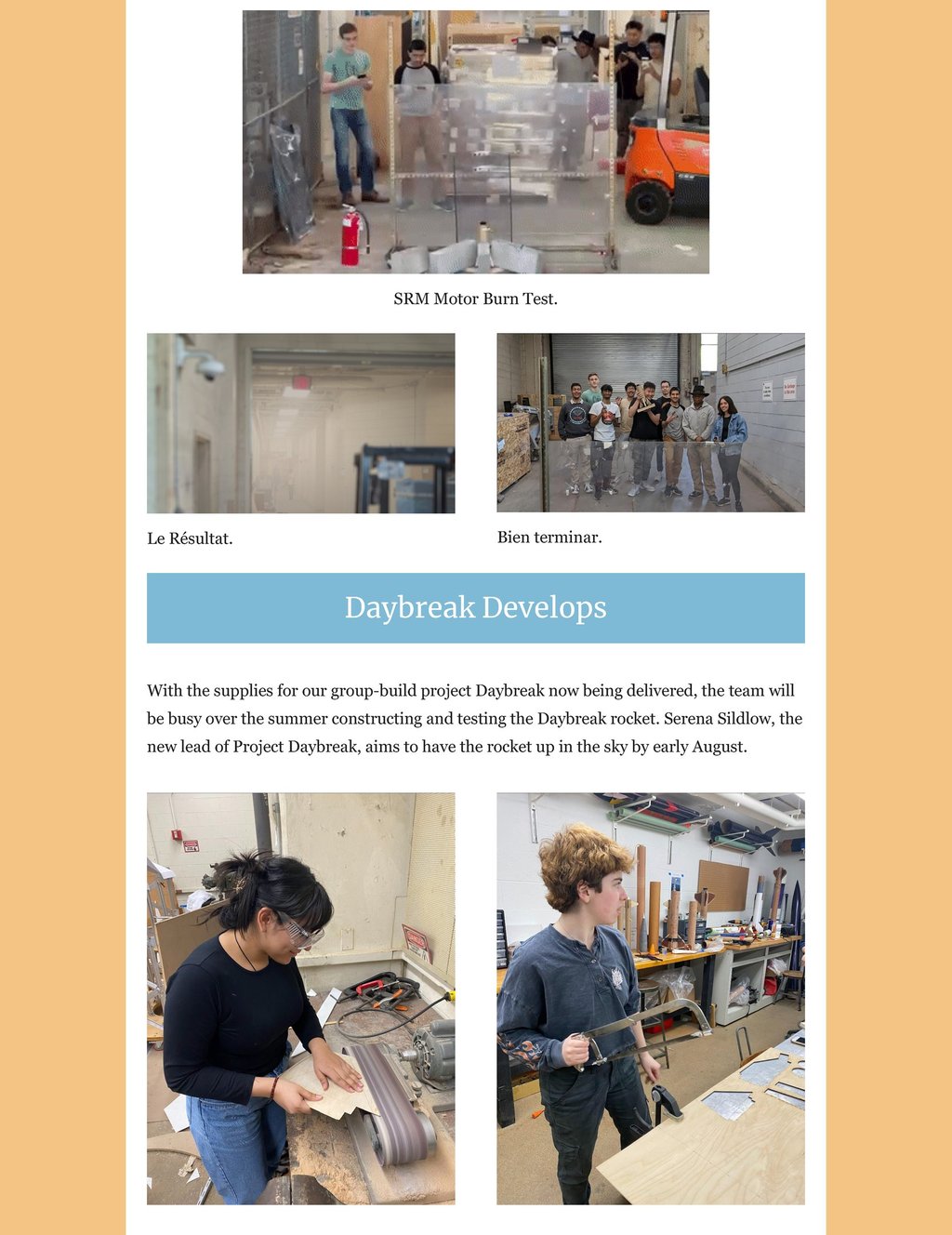 SRM Motor Burn Test.

Le Résultat.

Bien terminar.

Daybreak Develops

With the supplies for our group-build project Daybreak now being delivered, the team will be busy over the summer constructing and testing the Daybreak rocket. Serena Sildlow, the new lead of Project Daybreak, aims to have the rocket up in the sky by early August.