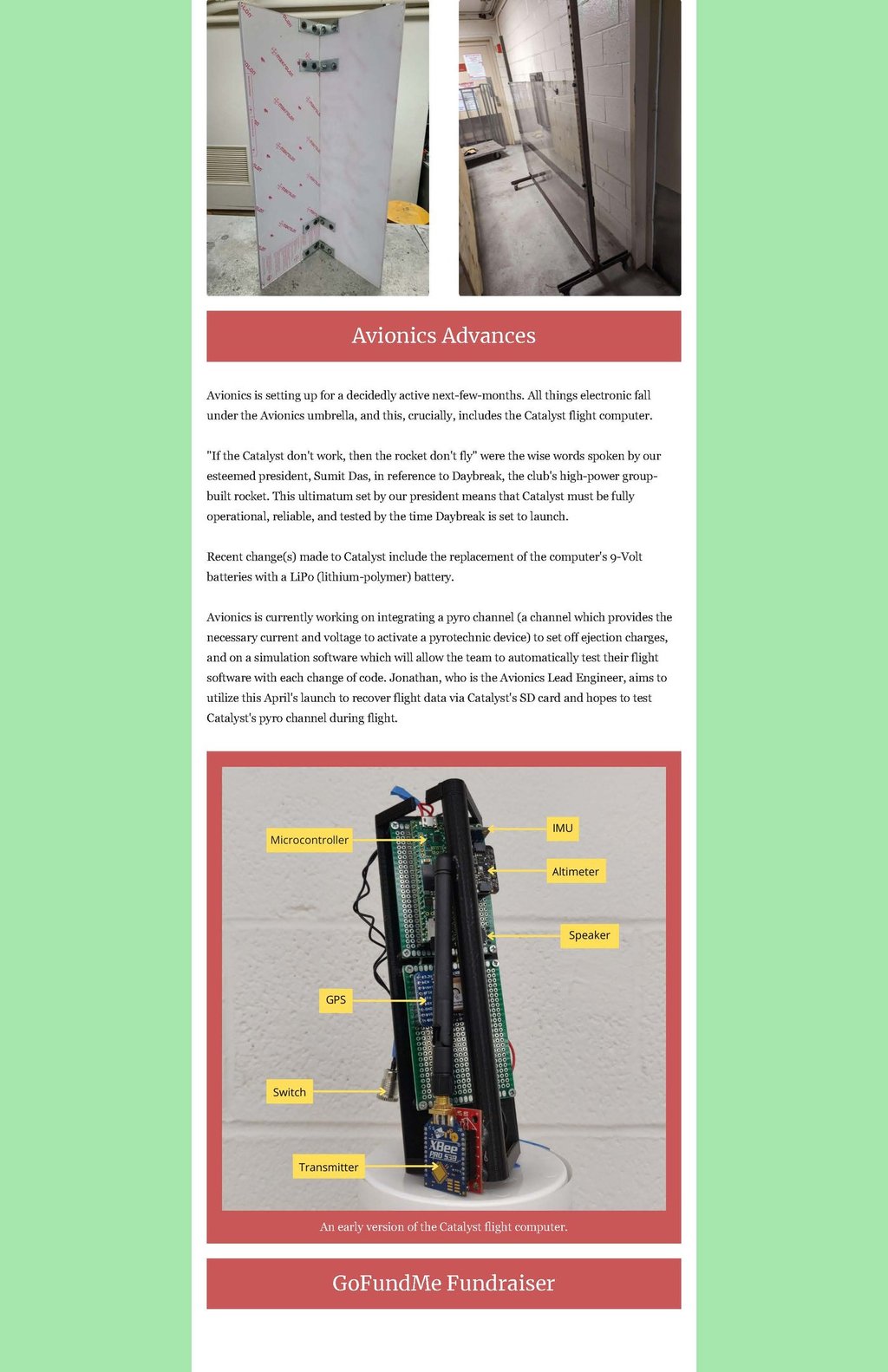 Avionics Advances

Avionics is setting up for a decidedly active next-few-months. All things electronic fall under the Avionics umbrella, and this, crucially, includes the Catalyst flight computer.

"If the Catalyst don't work, then the rocket don't fly" were the wise words spoken by our esteemed president, Sumit Das, in reference to Daybreak, the club's high-power group-built rocket. This ultimatum set by our president means that Catalyst must be fully operational, reliable, and tested by the time Daybreak is set to launch.

Recent change(s) made to Catalyst include the replacement of the computer's 9-Volt batteries with a LiPo (lithium-polymer) battery.

Avionics is currently working on integrating a pyro channel (a channel which provides the necessary current and voltage to activate a pyrotechnic device) to set off ejection charges, and on a simulation software which will allow the team to automatically test their flight software with each change of code. Jonathan, who is the Avionics Lead Engineer, aims to utilize this April's launch to recover flight data via Catalyst's SD card and hopes to test Catalyst's pyro channel during flight.

Microcontroller
IMU
Altimeter
Speaker
GPS
Switch
Transmitter
XBee PRO S3B

An early version of the Catalyst flight computer.

GoFundMe Fundraiser