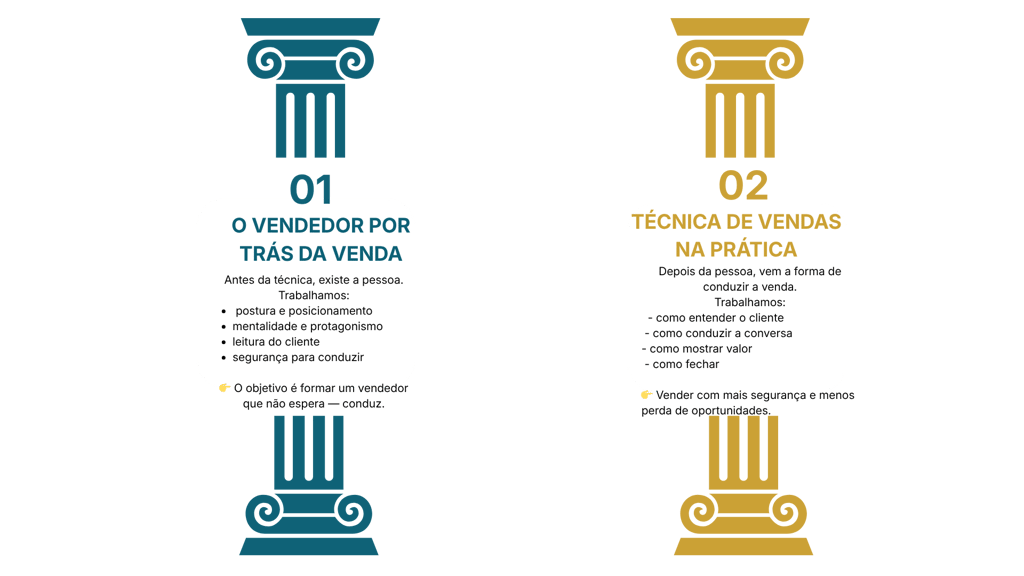 01
O VENDEDOR POR TRÁS DA VENDA

Antes da técnica, existe a pessoa.
Trabalhamos:

- postura e posicionamento
- mentalidade e protagonismo
- leitura do cliente
- segurança para conduzir

👉 O objetivo é formar um vendedor que não espera — conduz.

02
TÉCNICA DE VENDAS NA PRÁTICA

Depois da pessoa, vem a forma de conduzir a venda.
Trabalhamos:
- como entender o cliente
- como conduzir a conversa
- como mostrar valor
- como fechar

👉 Vender com mais segurança e menos perda de oportunidades.