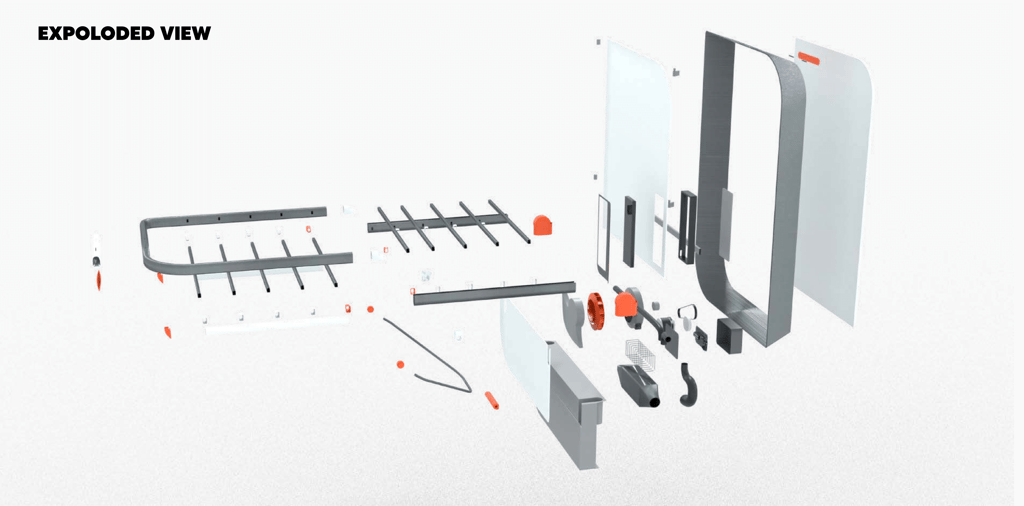 EXPOLODED VIEW