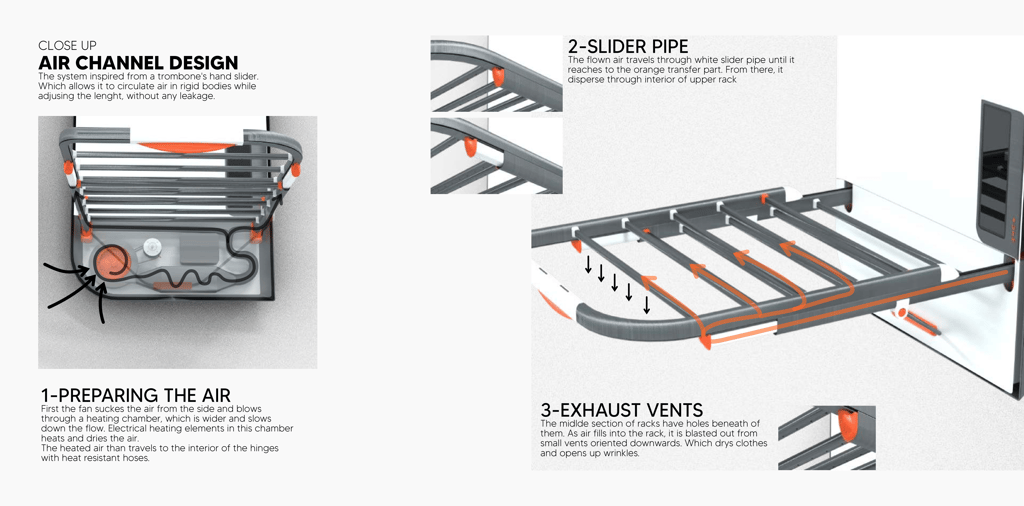 CLOSE UP
AIR CHANNEL DESIGN
The system inspired from a trombone's hand slider. Which allows it to circulate air in rigid bodies while adjusing the lenght, without any leakage.

1-PREPARING THE AIR
First the fan suckes the air from the side and blows through a heating chamber, which is wider and slows down the flow. Electrical heating elements in this chamber heats and dries the air.
The heated air than travels to the interior of the hinges with heat resistant hoses.

2-SLIDER PIPE
The flown air travels through white slider pipe until it reaches to the orange transfer part. From there, it disperse through interior of upper rack

3-EXHAUST VENTS
The middle section of racks have holes beneath of them. As air fills into the rack, it is blasted out from small vents oriented downwards. Which drys clothes and opens up wrinkles.