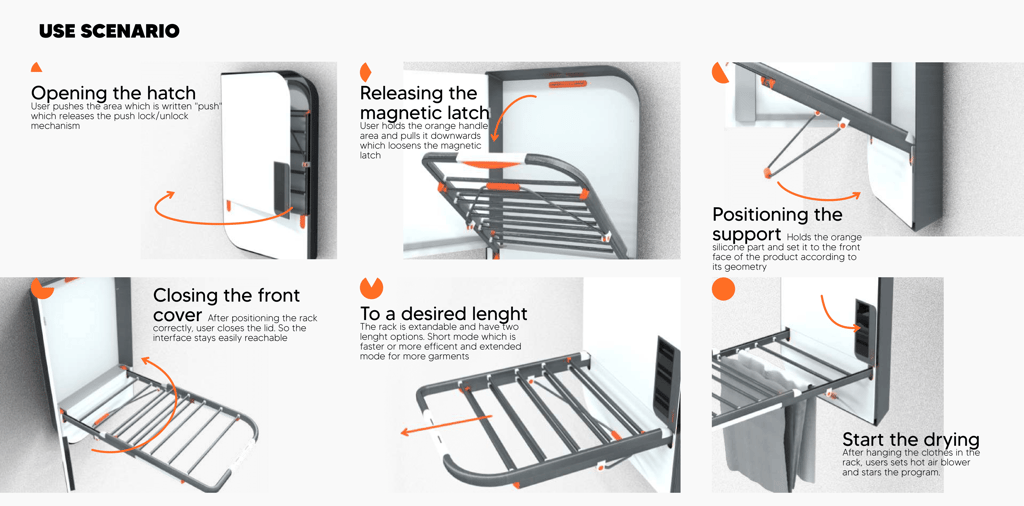 USE SCENARIO

Opening the hatch
User pushes the area which is written "push" which releases the push lock/unlock mechanism

Releasing the magnetic latch
User holds the orange handle area and pulls it downwards which loosens the magnetic latch

Positioning the support
Holds the orange silicone part and set it to the front face of the product according to its geometry

Closing the front cover
After positioning the rack correctly, user closes the lid. So the interface stays easily reachable

To a desired lenght
The rack is extandable and have two lenght options. Short mode which is faster or more efficent and extended mode for more garments

Start the drying
After hanging the clothes in the rack, users sets hot air blower and stars the program.