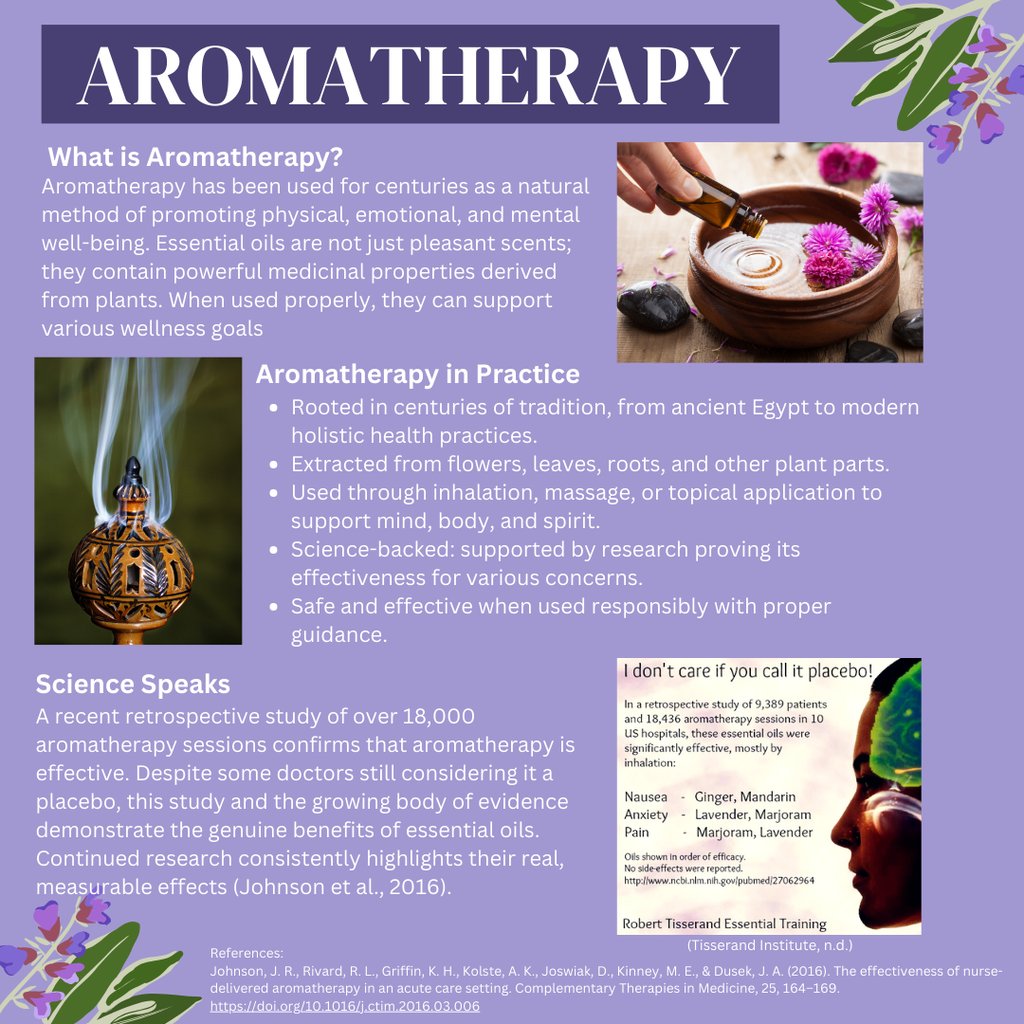 AROMATHERAPY

What is Aromatherapy?

Aromatherapy has been used for centuries as a natural method of promoting physical, emotional, and mental well-being. Essential oils are not just pleasant scents; they contain powerful medicinal properties derived from plants. When used properly, they can support various wellness goals

Aromatherapy in Practice

- Rooted in centuries of tradition, from ancient Egypt to modern holistic health practices.
- Extracted from flowers, leaves, roots, and other plant parts.
- Used through inhalation, massage, or topical application to support mind, body, and spirit.
- Science-backed: supported by research proving its effectiveness for various concerns.
- Safe and effective when used responsibly with proper guidance.

Science Speaks

A recent retrospective study of over 18,000 aromatherapy sessions confirms that aromatherapy is effective. Despite some doctors still considering it a placebo, this study and the growing body of evidence demonstrate the genuine benefits of essential oils. Continued research consistently highlights their real, measurable effects (Johnson et al., 2016).

I don't care if you call it placebo!

In a retrospective study of 9,389 patients and 18,436 aromatherapy sessions in 10 US hospitals, these essential oils were significantly effective, mostly by inhalation:

Nausea - Ginger, Mandarin
Anxiety - Lavender, Marjoram
Pain - Marjoram, Lavender

Oils shown in order of efficacy.
No side-effects were reported.
http://www.ncbi.nlm.nih.gov/pubmed/27062964

Robert Tisserand Essential Training

(Tisserand Institute, n.d.)

References:
Johnson, J. R., Rivard, R. L., Griffin, K. H., Kolste, A. K., Joswiak, D., Kinney, M. E., & Dusek, J. A. (2016). The effectiveness of nurse-delivered aromatherapy in an acute care setting. Complementary Therapies in Medicine, 25, 164–169. https://doi.org/10.1016/j.ctim.2016.03.006