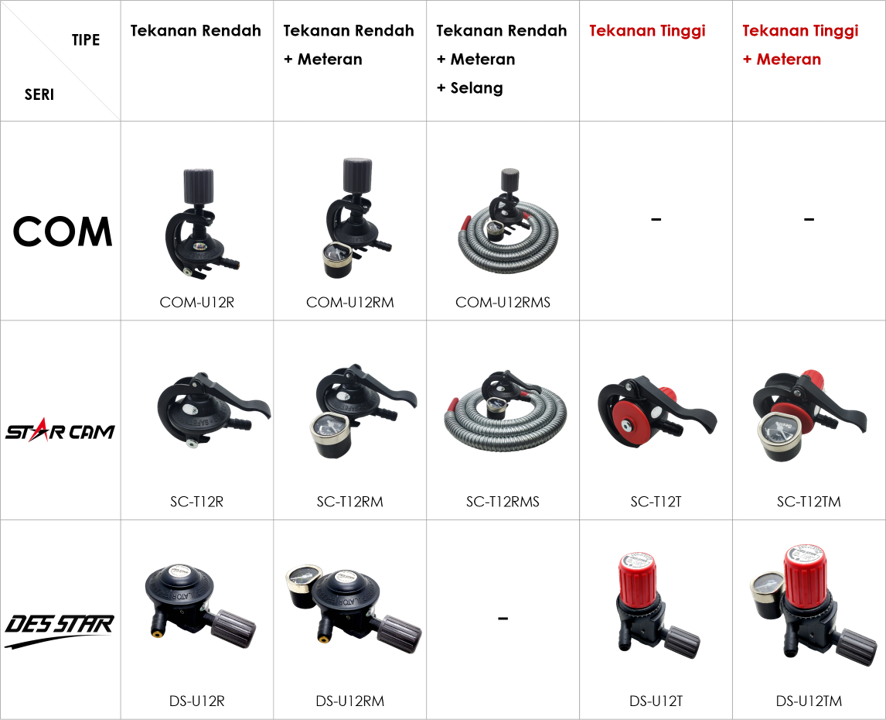 | TIPE / SERI | Tekanan Rendah | Tekanan Rendah + Meteran | Tekanan Rendah + Meteran + Selang | Tekanan Tinggi | Tekanan Tinggi + Meteran |
|---|---|---|---|---|---|
| COM | COM-U12R | COM-U12RM | COM-U12RMS | - | - |
| STAR CAM | SC-T12R | SC-T12RM | SC-T12RMS | SC-T12T | SC-T12TM |
| DES STAR | DS-U12R | DS-U12RM | - | DS-U12T | DS-U12TM |