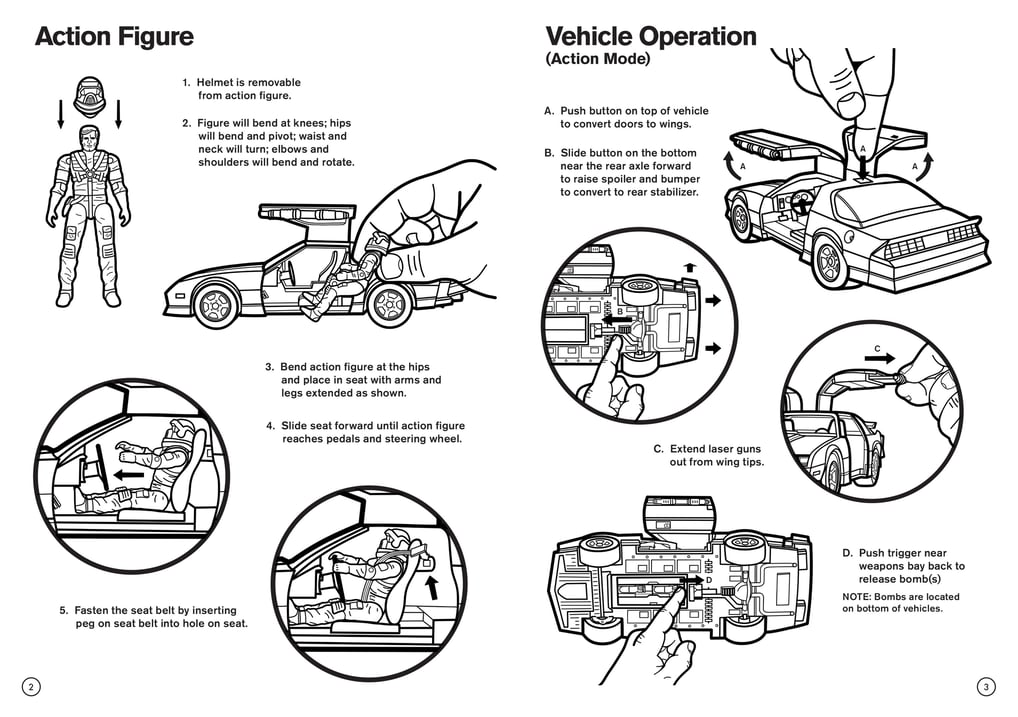 Action Figure

1. Helmet is removable from action figure.

2. Figure will bend at knees; hips will bend and pivot; waist and neck will turn; elbows and shoulders will bend and rotate.

3. Bend action figure at the hips and place in seat with arms and legs extended as shown.

4. Slide seat forward until action figure reaches pedals and steering wheel.

5. Fasten the seat belt by inserting peg on seat belt into hole on seat.

2

Vehicle Operation
(Action Mode)

A. Push button on top of vehicle to convert doors to wings.

B. Slide button on the bottom near the rear axle forward to raise spoiler and bumper to convert to rear stabilizer.

A A A

B

C

C. Extend laser guns out from wing tips.

D

D. Push trigger near weapons bay back to release bomb(s)

NOTE: Bombs are located on bottom of vehicles.

3