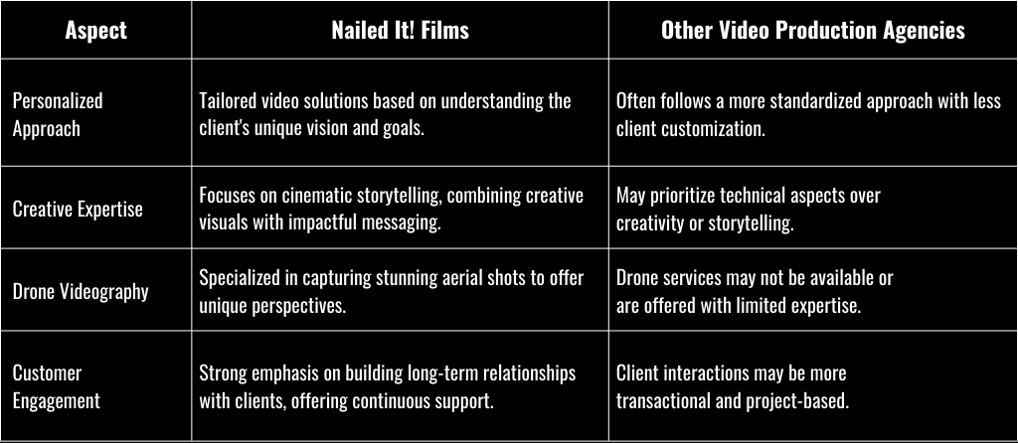 | Aspect | Nailed It! Films | Other Video Production Agencies |
|---|---|---|
| Personalized Approach | Tailored video solutions based on understanding the client's unique vision and goals. | Often follows a more standardized approach with less client customization. |
| Creative Expertise | Focuses on cinematic storytelling, combining creative visuals with impactful messaging. | May prioritize technical aspects over creativity or storytelling. |
| Drone Videography | Specialized in capturing stunning aerial shots to offer unique perspectives. | Drone services may not be available or are offered with limited expertise. |
| Customer Engagement | Strong emphasis on building long-term relationships with clients, offering continuous support. | Client interactions may be more transactional and project-based. |