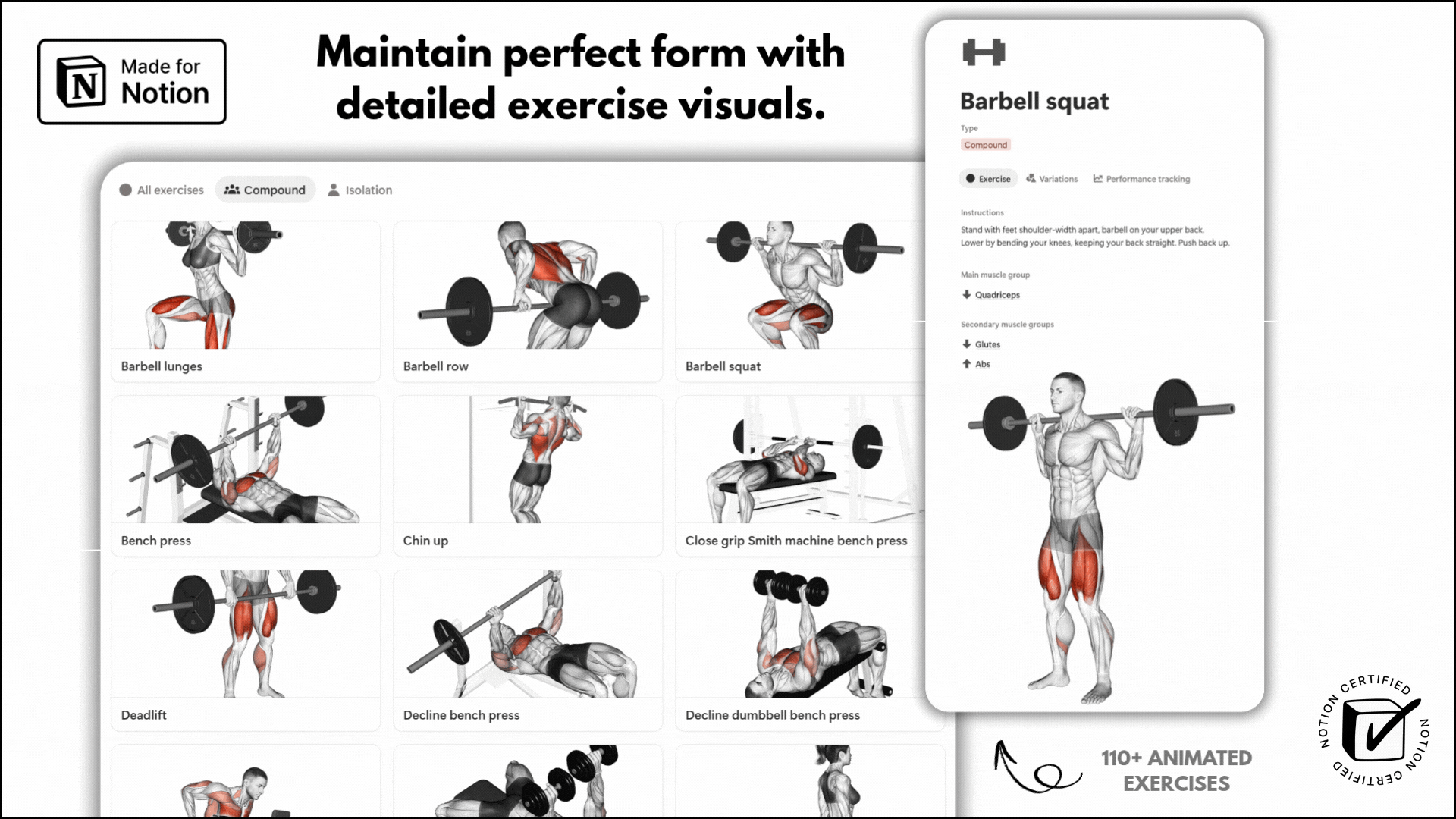 Made for Notion

Maintain perfect form with detailed exercise visuals.

All exercises
Compound
Isolation

Barbell lunges
Barbell row
Barbell squat
Bench press
Chin up
Close grip Smith machine bench press
Deadlift
Decline bench press
Decline dumbbell bench press

Barbell squat
Type
Compound
Exercise
Variations
Performance tracking
Instructions
Stand with feet shoulder-width apart, barbell on your upper back. Lower by bending your knees, keeping your back straight. Push back up.
Main muscle group
Quadriceps
Secondary muscle groups
Glutes
Abs

110+ ANIMATED EXERCISES

NOTION CERTIFIED NOTION CERTIFIED