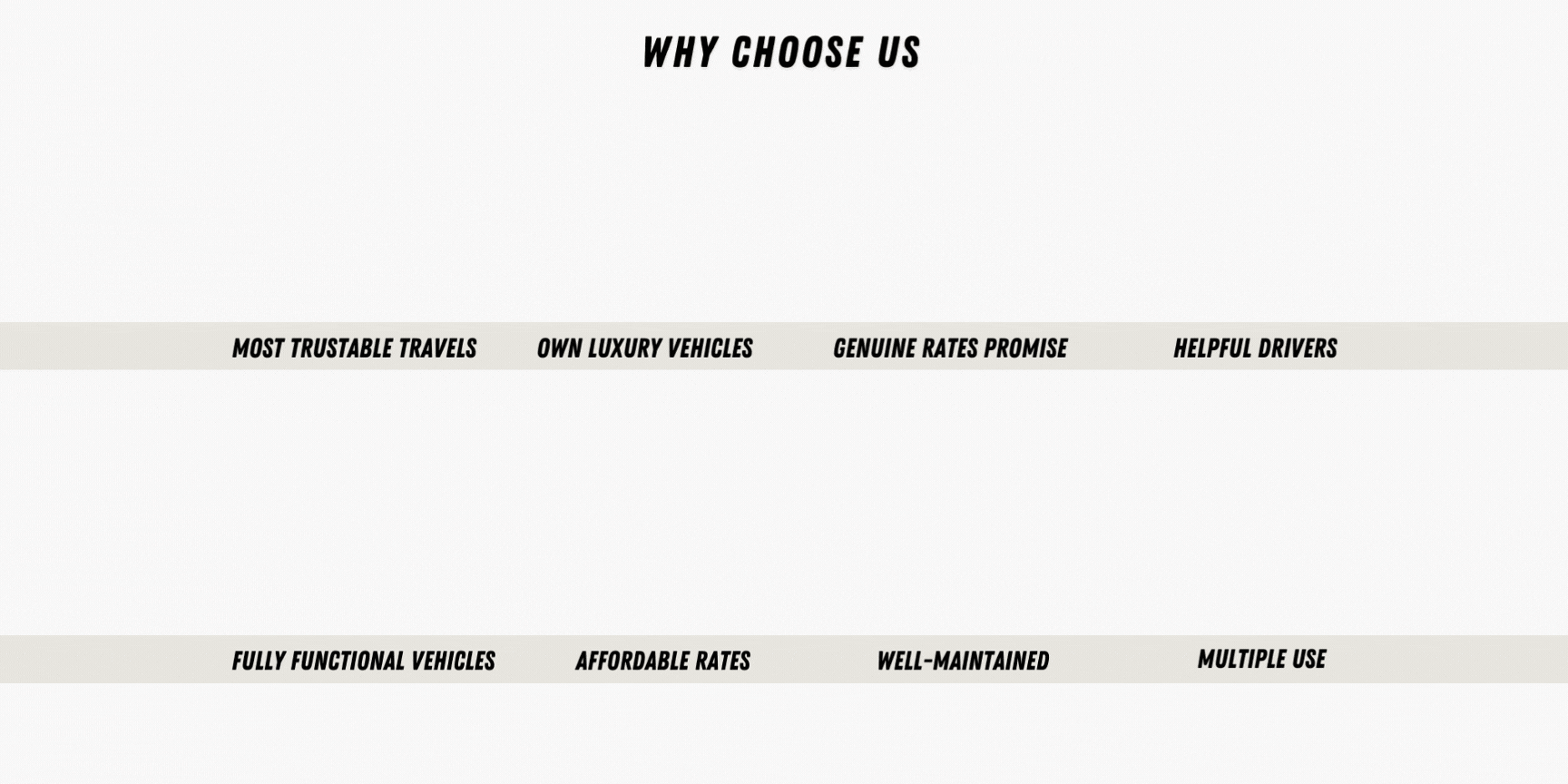 WHY CHOOSE US

MOST TRUSTABLE TRAVELS

OWN LUXURY VEHICLES

GENUINE RATES PROMISE

HELPFUL DRIVERS

FULLY FUNCTIONAL VEHICLES

AFFORDABLE RATES

WELL-MAINTAINED

MULTIPLE USE