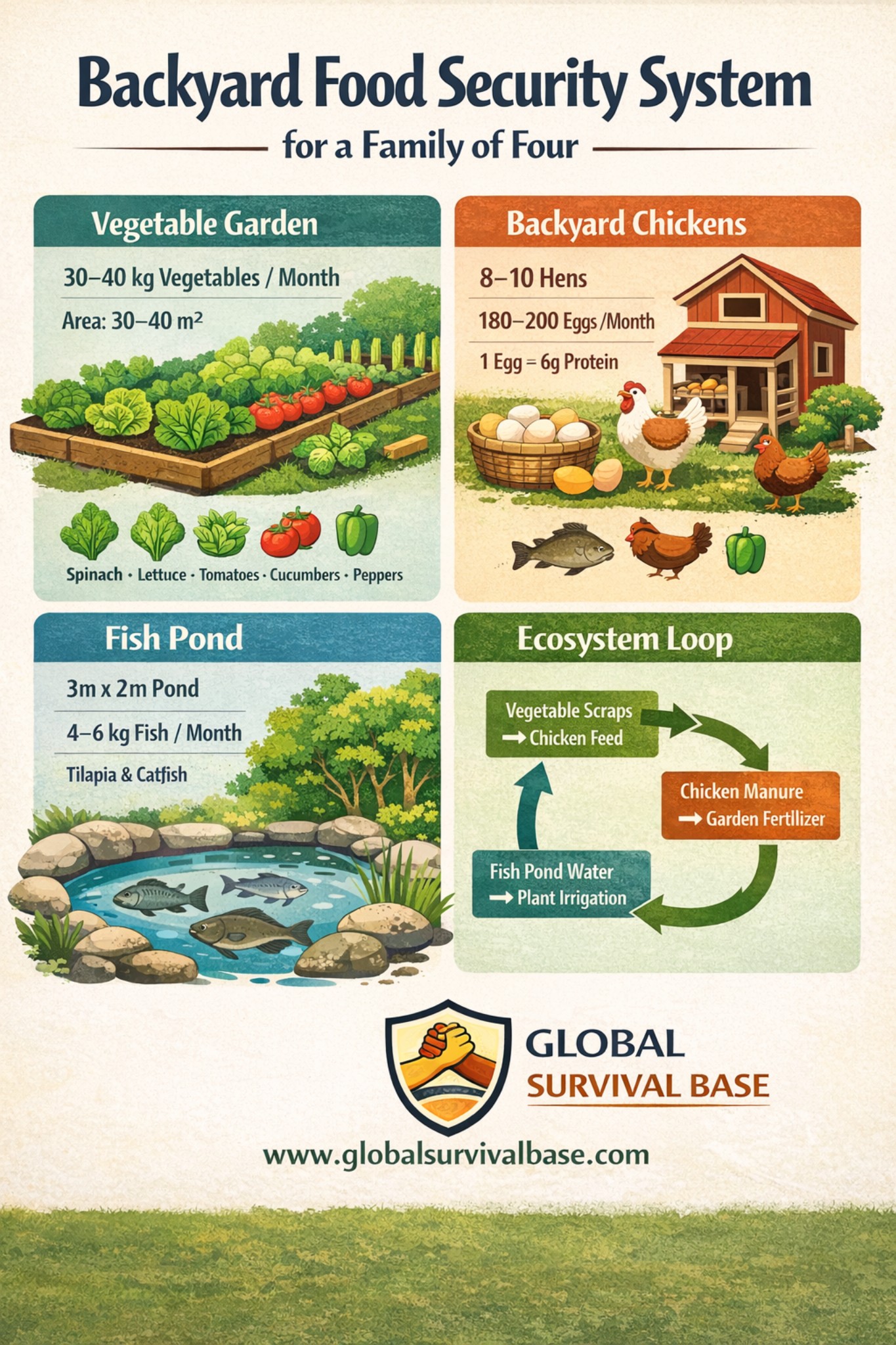 Backyard Food Security System

for a Family of Four

Vegetable Garden

30–40 kg Vegetables / Month

Area: 30–40 m²

Spinach · Lettuce · Tomatoes · Cucumbers · Peppers

Backyard Chickens

8–10 Hens

180–200 Eggs /Month

1 Egg = 6g Protein

Fish Pond

3m x 2m Pond

4–6 kg Fish / Month

Tilapia & Catfish

Ecosystem Loop

Vegetable Scraps → Chicken Feed

Chicken Manure → Garden Fertilizer

Fish Pond Water → Plant Irrigation

GLOBAL SURVIVAL BASE

www.globalsurvivalbase.com