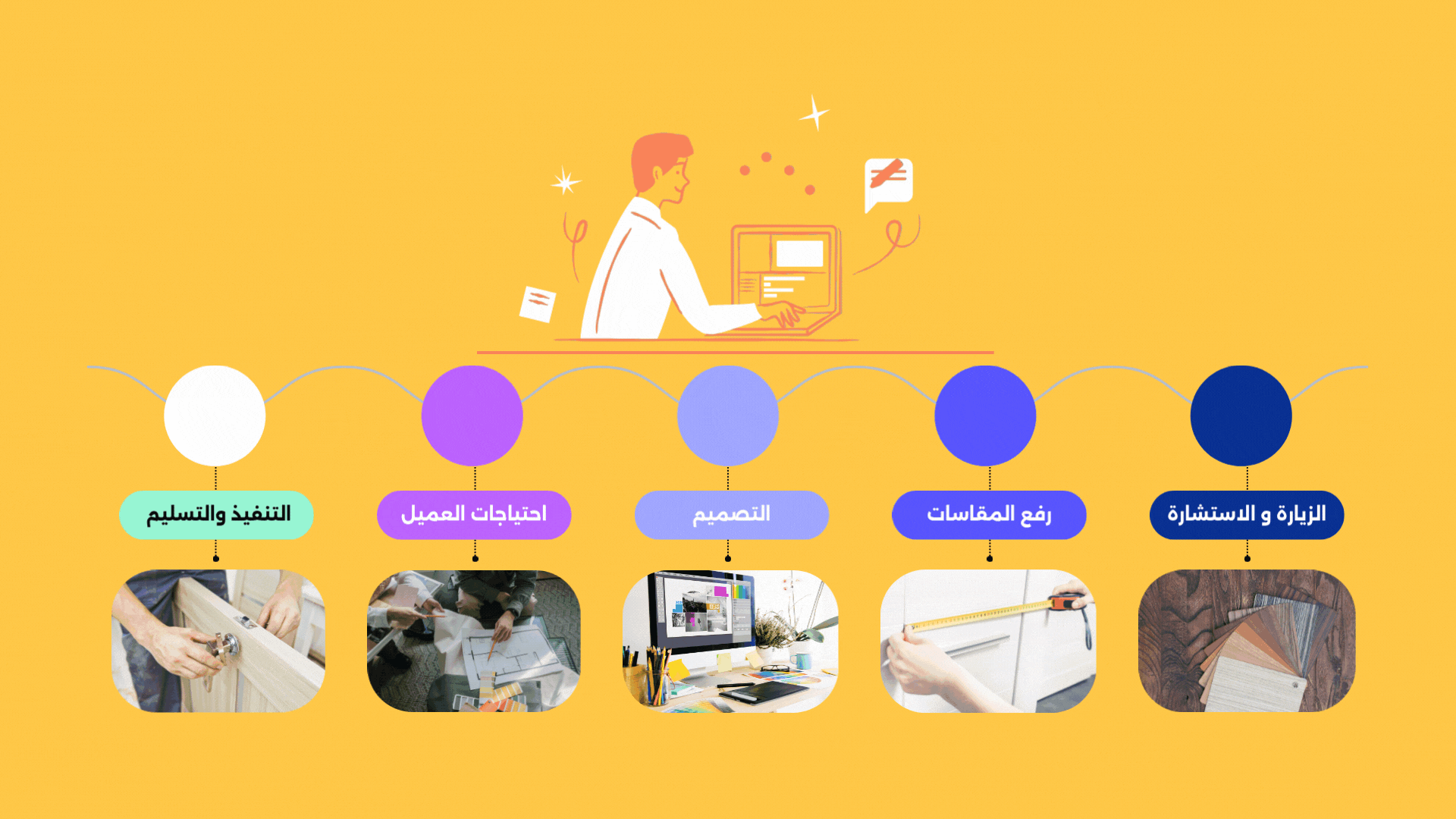 الزيارة و الاستشارة

رفع المقاسات

التصميم

احتياجات العميل

التنفيذ والتسليم