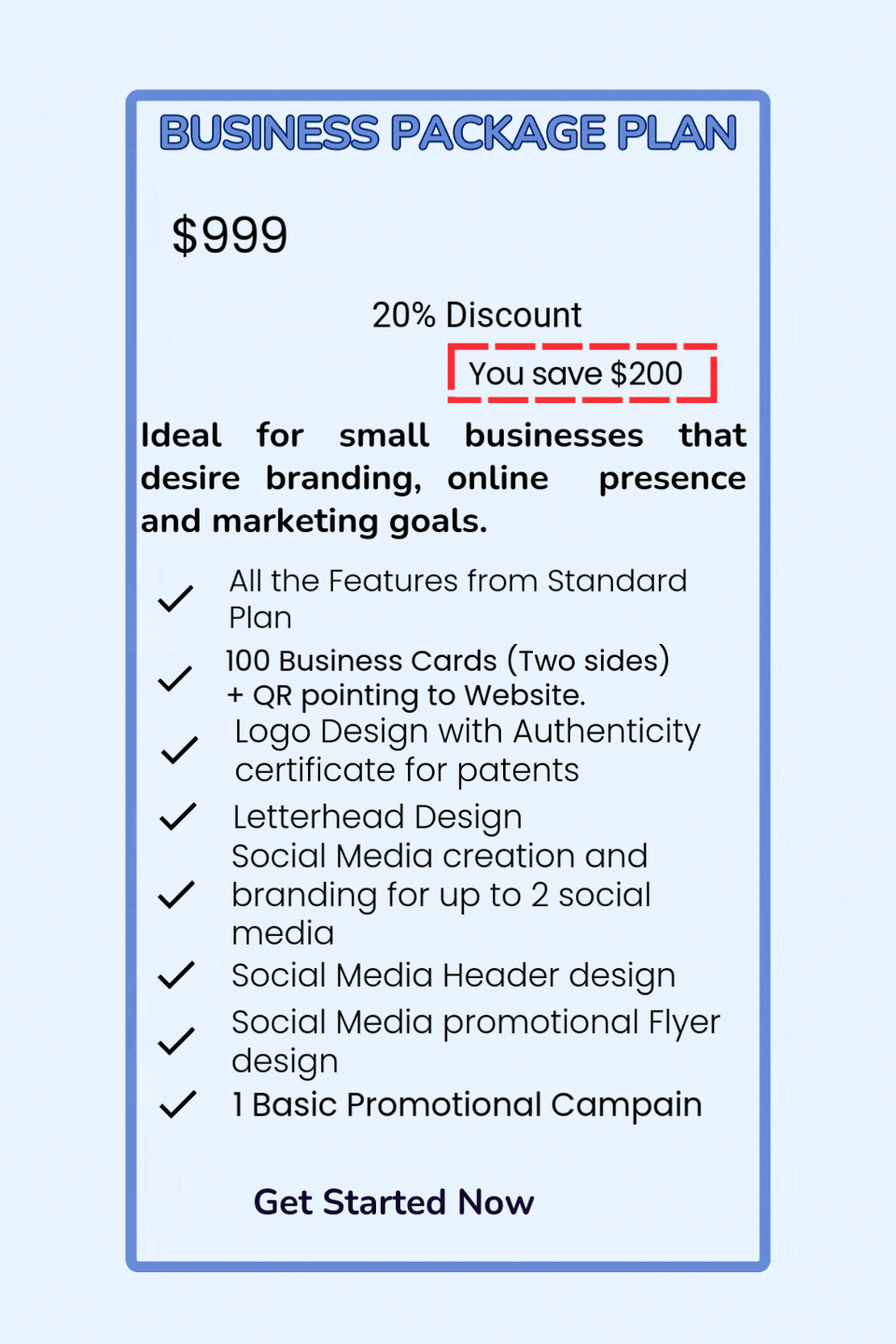 BUSINESS PACKAGE PLAN

$999

20% Discount

You save $200

Ideal for small businesses that desire branding, online presence and marketing goals.

✓ All the Features from Standard Plan

✓ 100 Business Cards (Two sides) + QR pointing to Website.

✓ Logo Design with Authenticity certificate for patents

✓ Letterhead Design

✓ Social Media creation and branding for up to 2 social media

✓ Social Media Header design

✓ Social Media promotional Flyer design

✓ 1 Basic Promotional Campain

Get Started Now