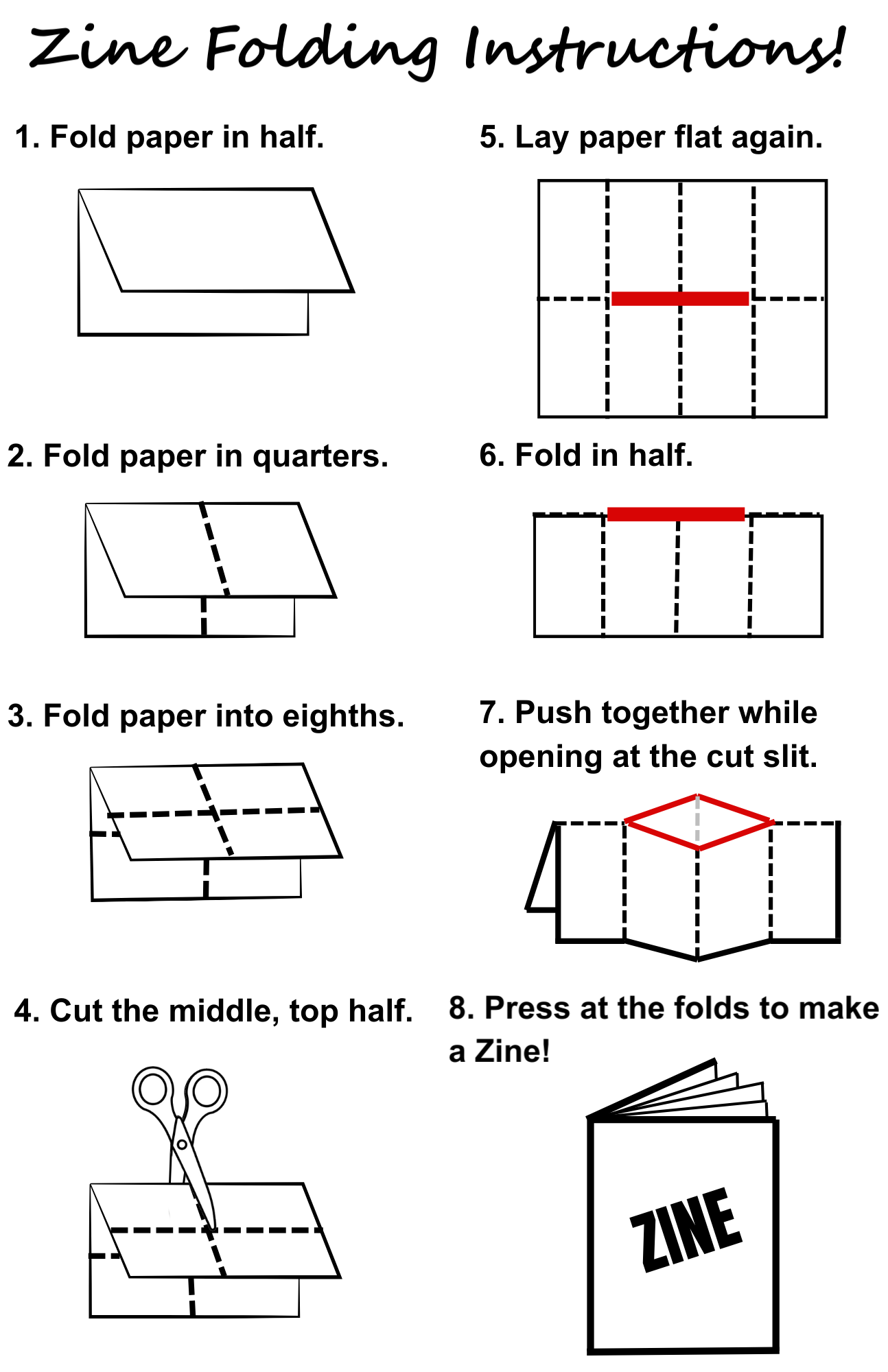 Zine Folding Instructions!

1. Fold paper in half.

2. Fold paper in quarters.

3. Fold paper into eighths.

4. Cut the middle, top half.

5. Lay paper flat again.

6. Fold in half.

7. Push together while opening at the cut slit.

8. Press at the folds to make a Zine!

ZINE